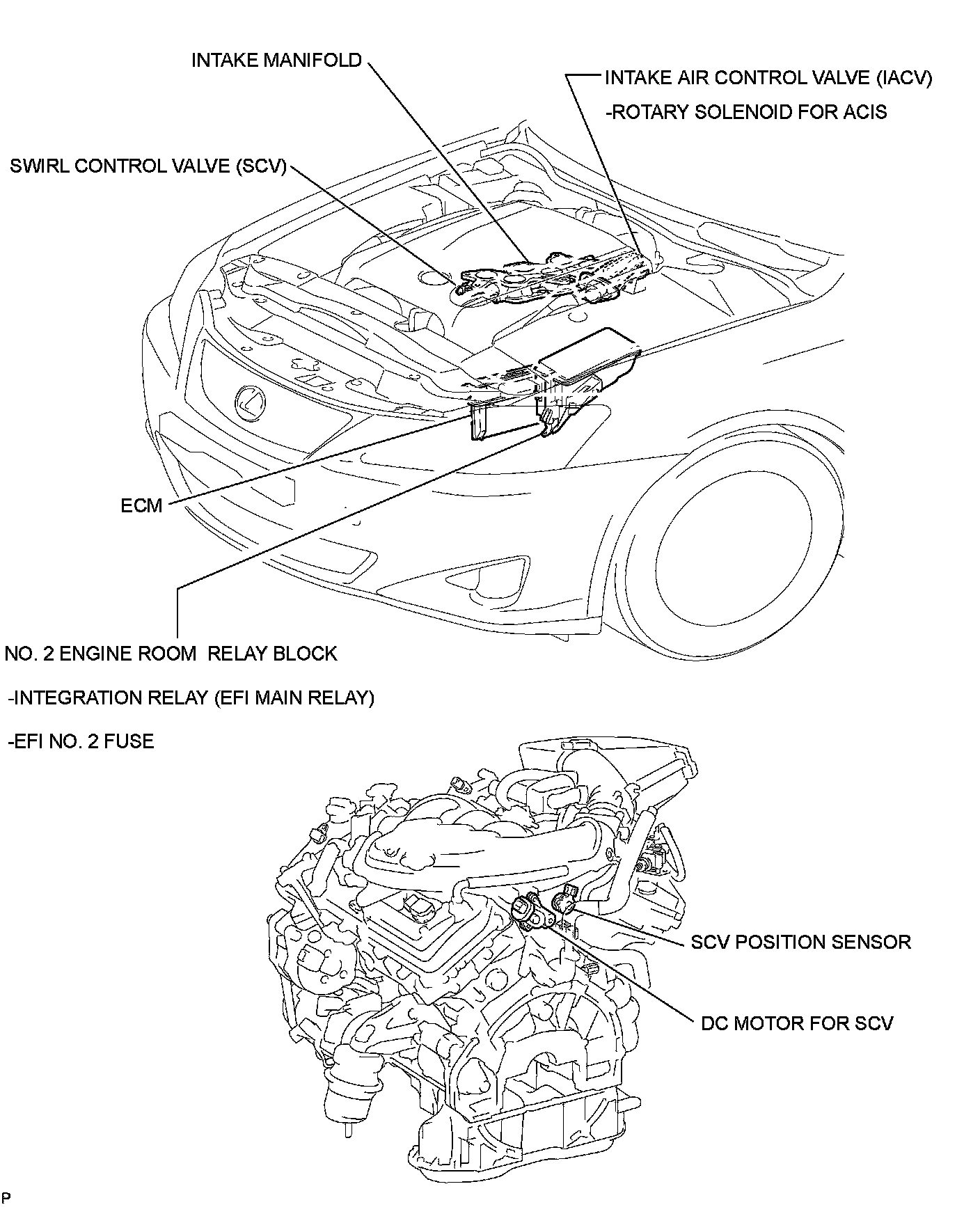 INTAKE MANIFOLD

INTAKE AIR CONTROL VALVE (IACV)

-ROTARY SOLENOID FOR ACIS

SWIRL CONTROL VALVE (SCV)

ECM

NO. 2 ENGINE ROOM RELAY BLOCK

-INTEGRATION RELAY (EFI MAIN RELAY)

-EFI NO. 2 FUSE

SCV POSITION SENSOR

DC MOTOR FOR SCV

P