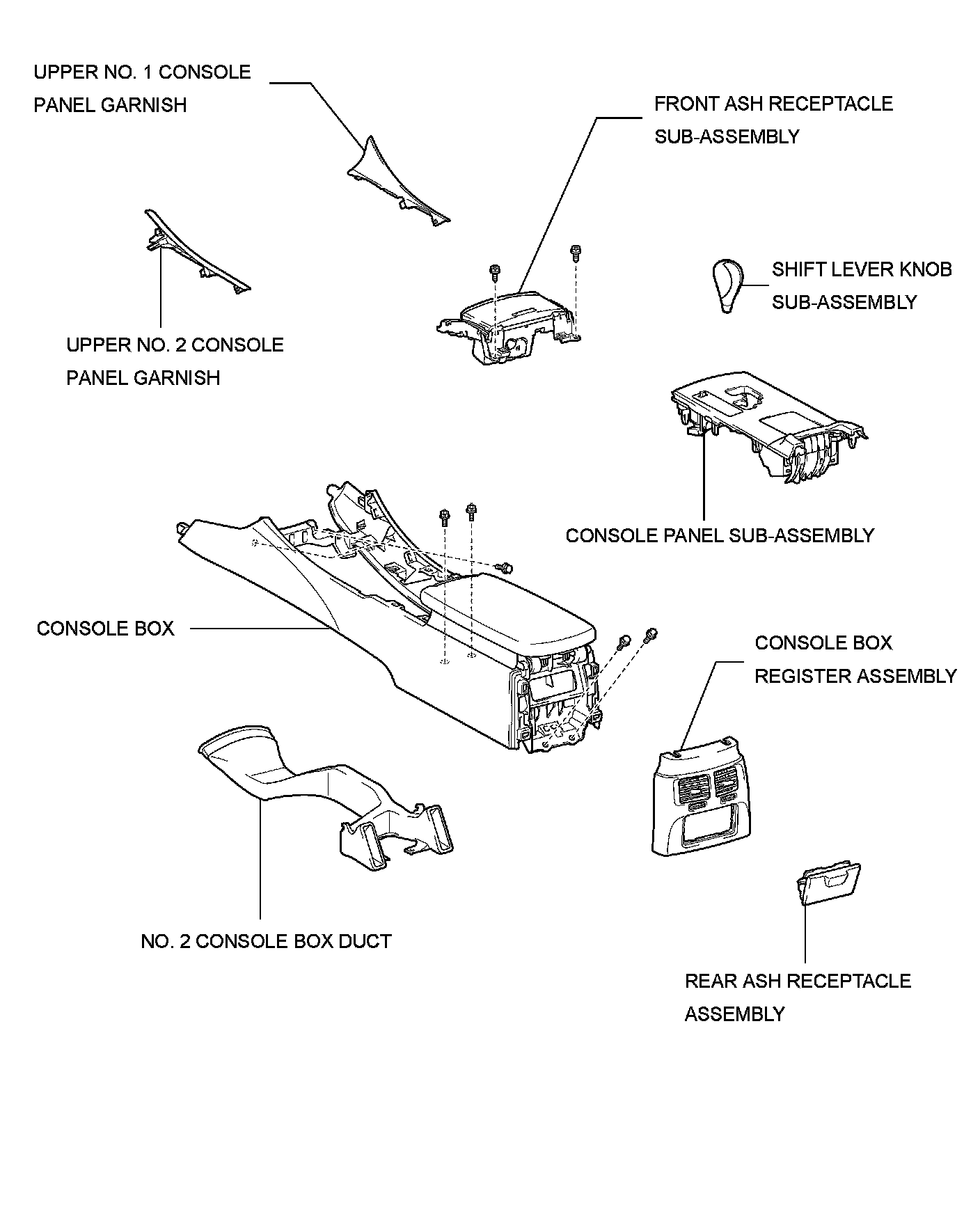 UPPER NO. 1 CONSOLE PANEL GARNISH

FRONT ASH RECEPTACLE SUB-ASSEMBLY

SHIFT LEVER KNOB SUB-ASSEMBLY

UPPER NO. 2 CONSOLE PANEL GARNISH

CONSOLE PANEL SUB-ASSEMBLY

CONSOLE BOX

CONSOLE BOX REGISTER ASSEMBLY

NO. 2 CONSOLE BOX DUCT

REAR ASH RECEPTACLE ASSEMBLY