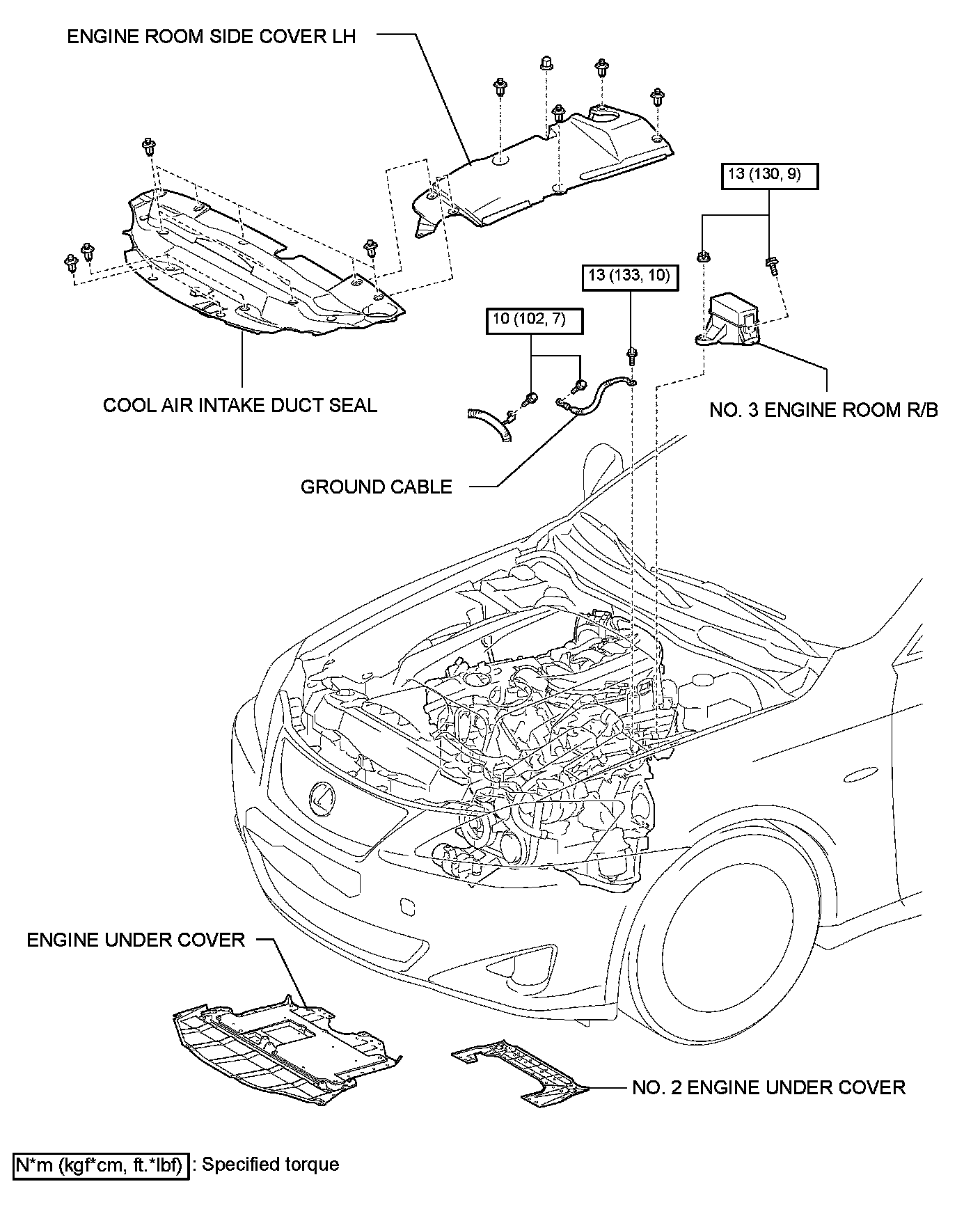 ENGINE ROOM SIDE COVER LH

13 (130, 9)

13 (133, 10)

10 (102, 7)

COOL AIR INTAKE DUCT SEAL

NO. 3 ENGINE ROOM R/B

GROUND CABLE

ENGINE UNDER COVER

NO. 2 ENGINE UNDER COVER

N*m (kgf*cm, ft.*lbf) : Specified torque