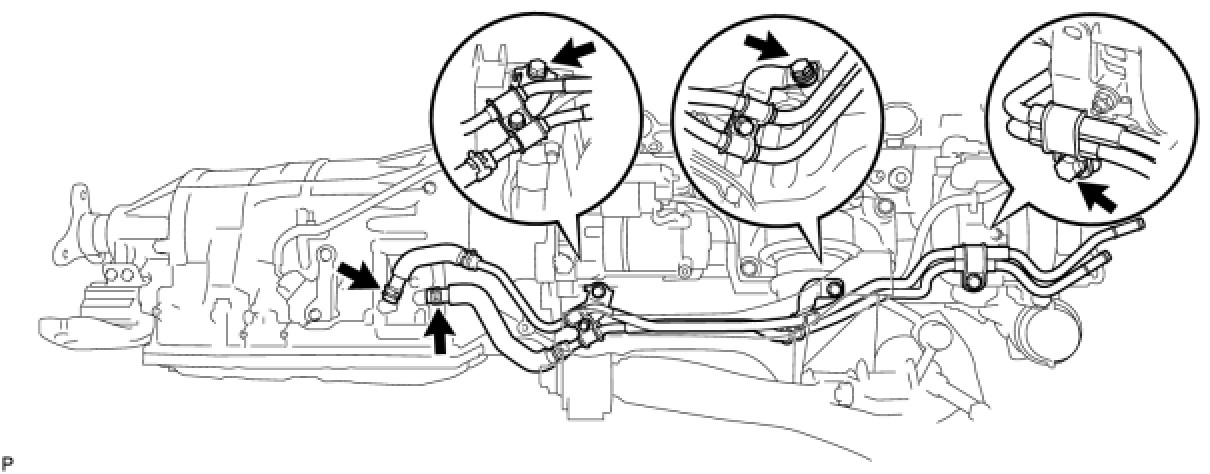 P