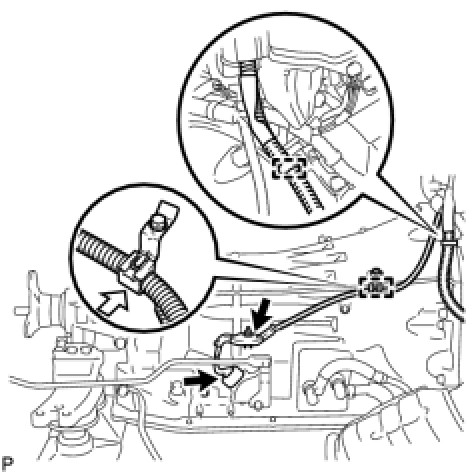 P