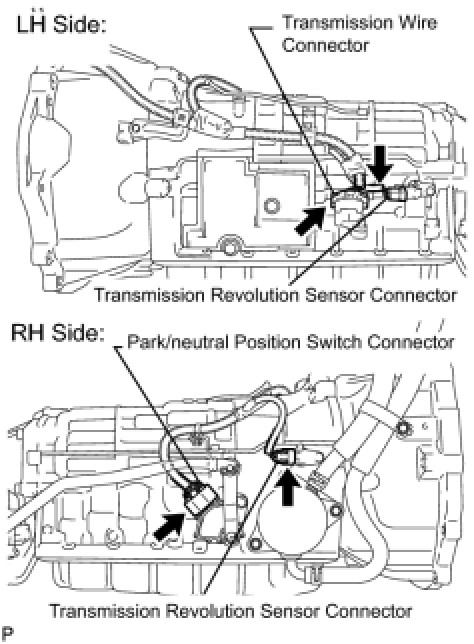 LH Side:
Transmission Wire Connector
Transmission Revolution Sensor Connector
RH Side:
Park/neutral Position Switch Connector
Transmission Revolution Sensor Connector
P