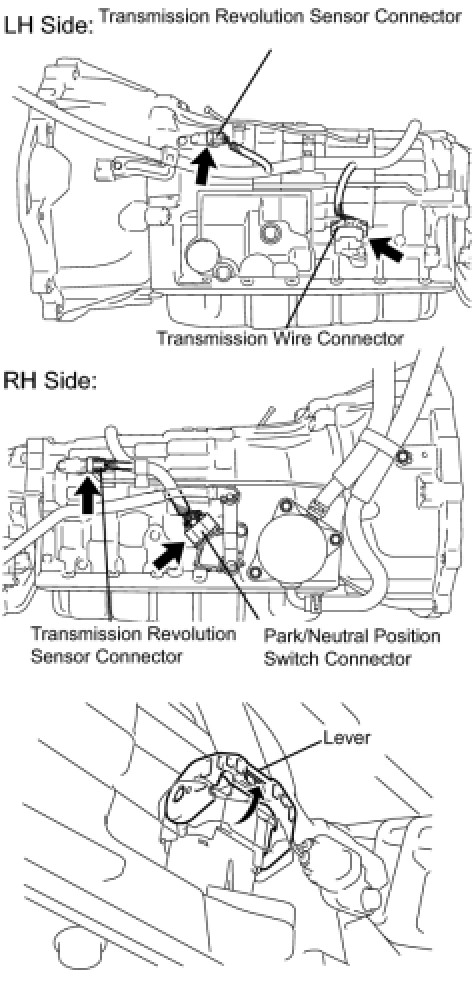 LH Side: Transmission Revolution Sensor Connector

Transmission Wire Connector

RH Side:

Transmission Revolution Sensor Connector

Park/Neutral Position Switch Connector

Lever