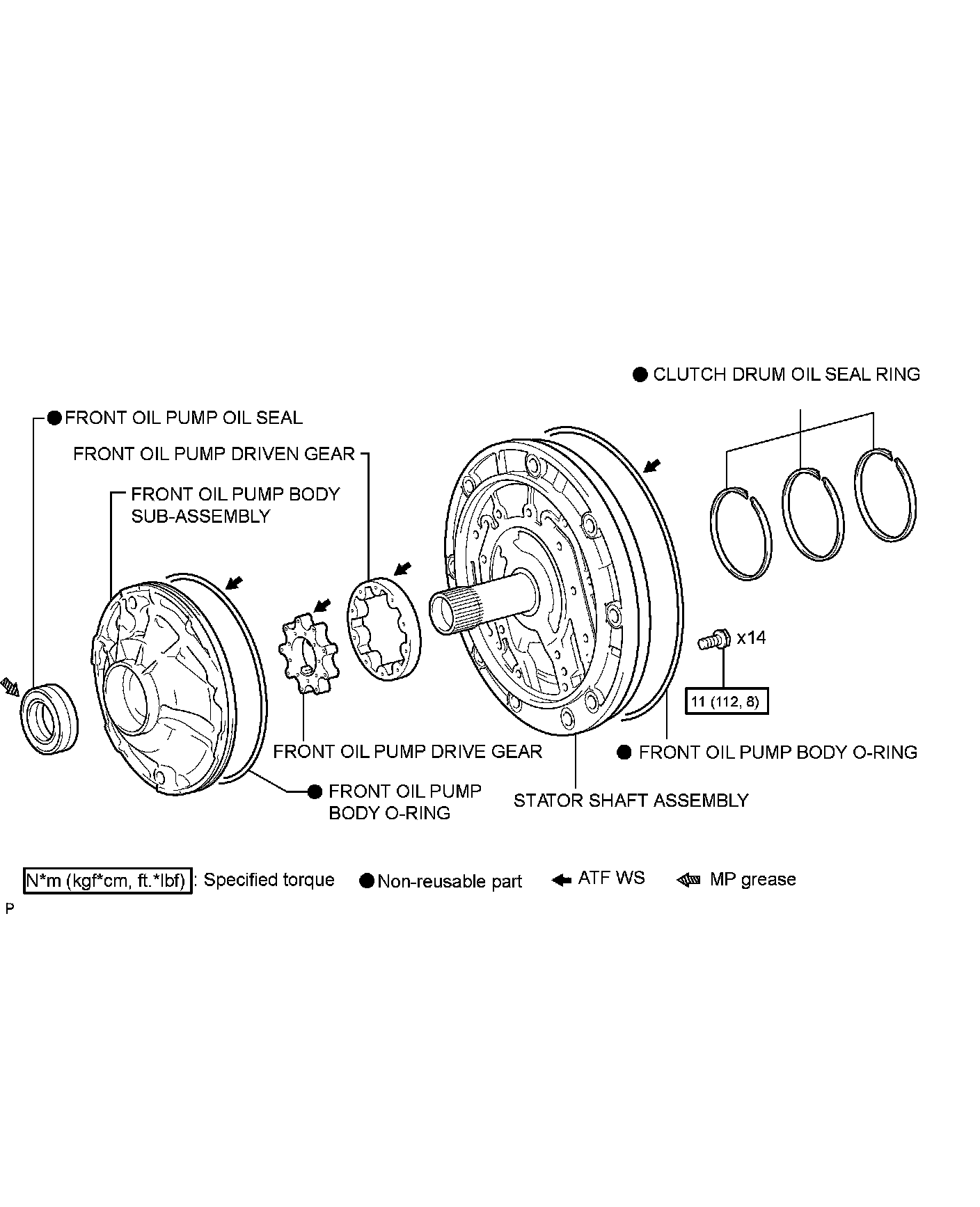 ● CLUTCH DRUM OIL SEAL RING

● FRONT OIL PUMP OIL SEAL

FRONT OIL PUMP DRIVEN GEAR

FRONT OIL PUMP BODY SUB-ASSEMBLY

x14

11 (112, 8)

FRONT OIL PUMP DRIVE GEAR

● FRONT OIL PUMP BODY O-RING

● FRONT OIL PUMP BODY O-RING

STATOR SHAFT ASSEMBLY

N*m (kgf*cm, ft.*lbf) : Specified torque ● Non-reusable part ATF WS MP grease

P