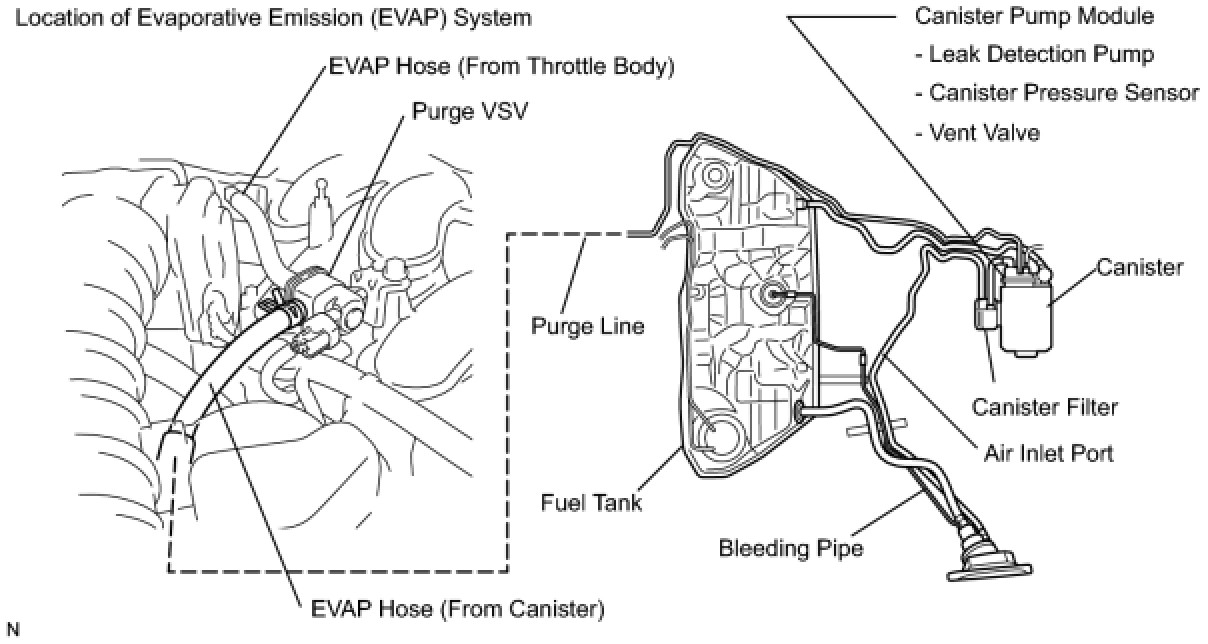 Location of Evaporative Emission (EVAP) System

EVAP Hose (From Throttle Body)

Purge VSV

Canister Pump Module
- Leak Detection Pump
- Canister Pressure Sensor
- Vent Valve

Canister

Purge Line

Canister Filter

Air Inlet Port

Fuel Tank

Bleeding Pipe

EVAP Hose (From Canister)

N