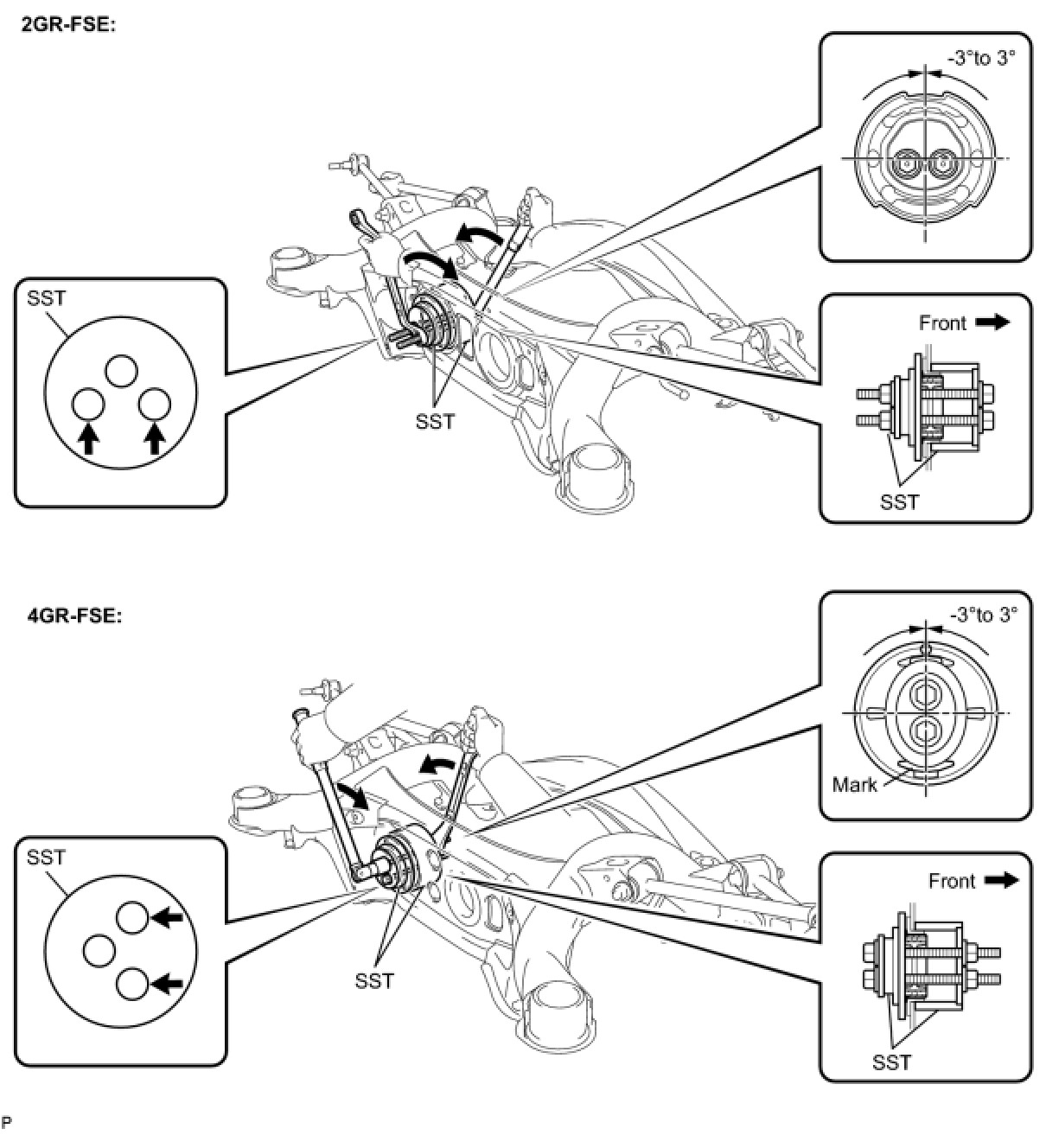 2GR-FSE:

-3°to 3°

SST

SST

Front

SST

4GR-FSE:

-3°to 3°

Mark

SST

SST

Front

SST

P