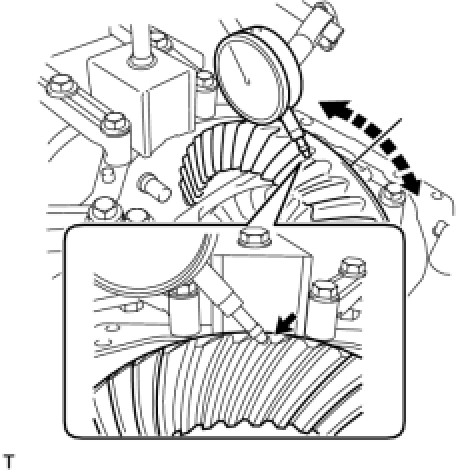 T