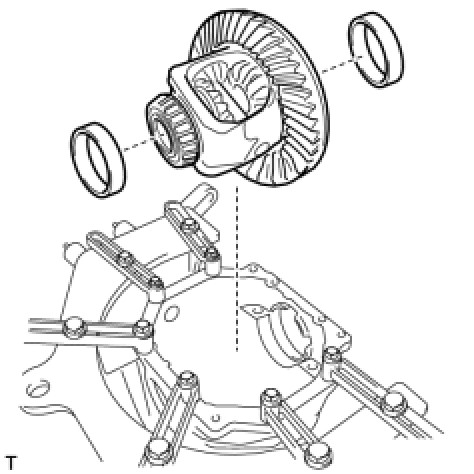 T