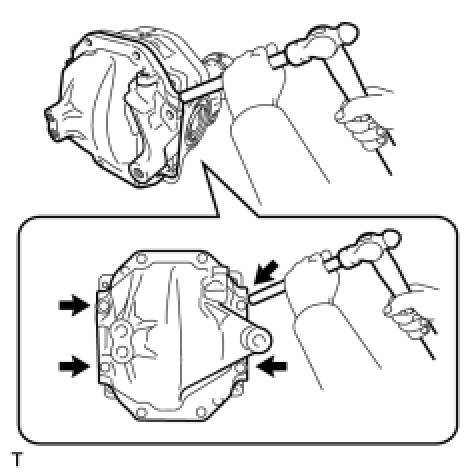 T