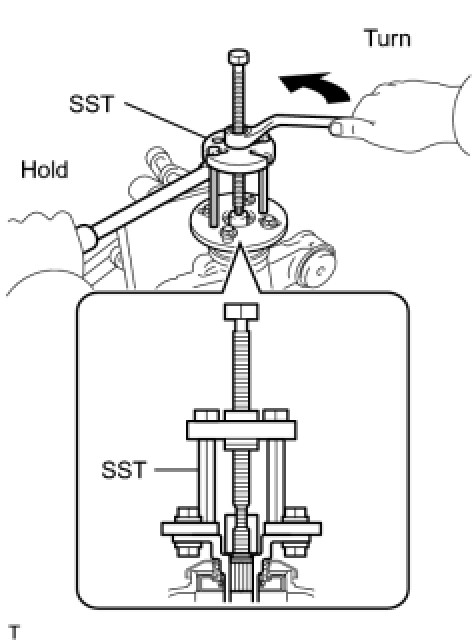 Turn

SST

Hold

SST

T