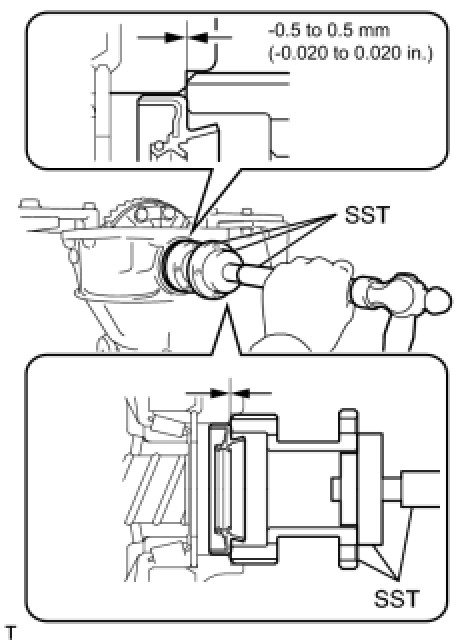 -0.5 to 0.5 mm
(-0.020 to 0.020 in.)

SST

SST

T