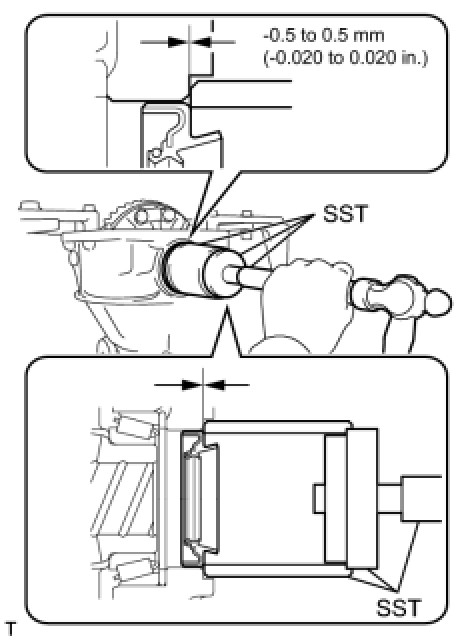 -0.5 to 0.5 mm
(-0.020 to 0.020 in.)

SST

SST

T