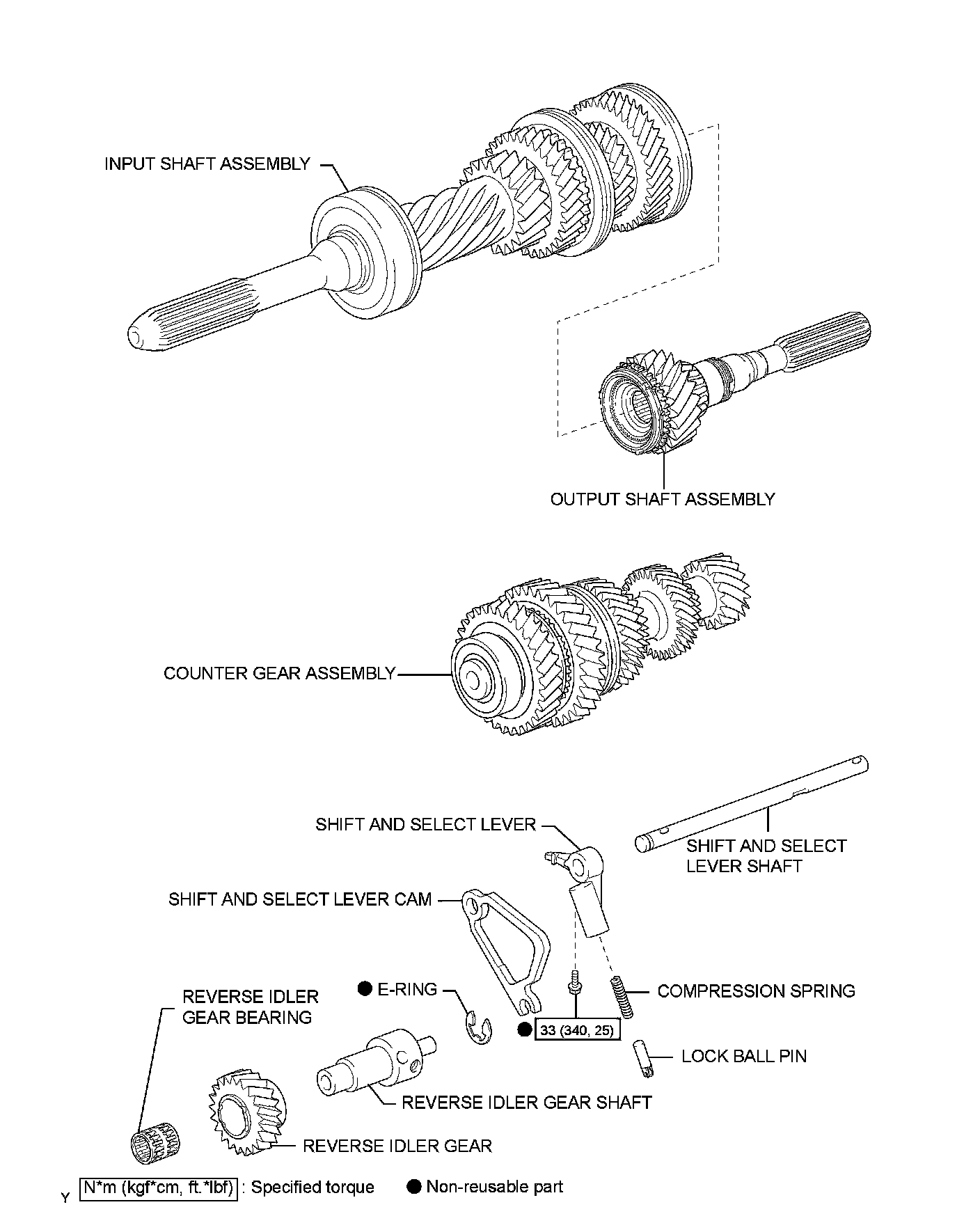 INPUT SHAFT ASSEMBLY

OUTPUT SHAFT ASSEMBLY

COUNTER GEAR ASSEMBLY

SHIFT AND SELECT LEVER

SHIFT AND SELECT LEVER SHAFT

SHIFT AND SELECT LEVER CAM

● E-RING

COMPRESSION SPRING

REVERSE IDLER GEAR BEARING

● 33 (340, 25)

LOCK BALL PIN

REVERSE IDLER GEAR SHAFT

REVERSE IDLER GEAR

Y N*m (kgf*cm, ft.*lbf) : Specified torque ● Non-reusable part