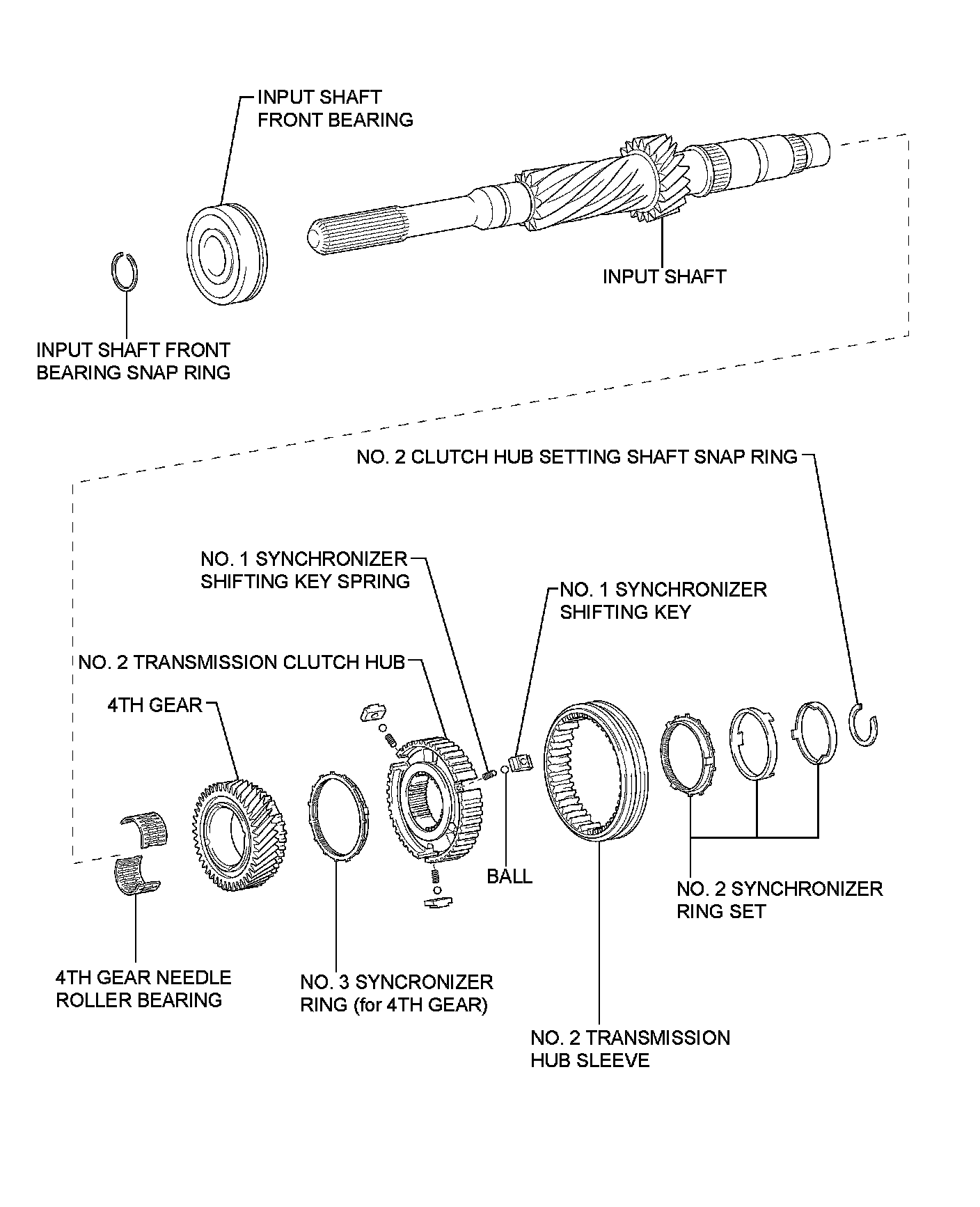 INPUT SHAFT FRONT BEARING

INPUT SHAFT

INPUT SHAFT FRONT BEARING SNAP RING

NO. 2 CLUTCH HUB SETTING SHAFT SNAP RING

NO. 1 SYNCHRONIZER SHIFTING KEY SPRING

NO. 1 SYNCHRONIZER SHIFTING KEY

NO. 2 TRANSMISSION CLUTCH HUB

4TH GEAR

BALL

NO. 2 SYNCHRONIZER RING SET

4TH GEAR NEEDLE ROLLER BEARING

NO. 3 SYNCRONIZER RING (for 4TH GEAR)

NO. 2 TRANSMISSION HUB SLEEVE