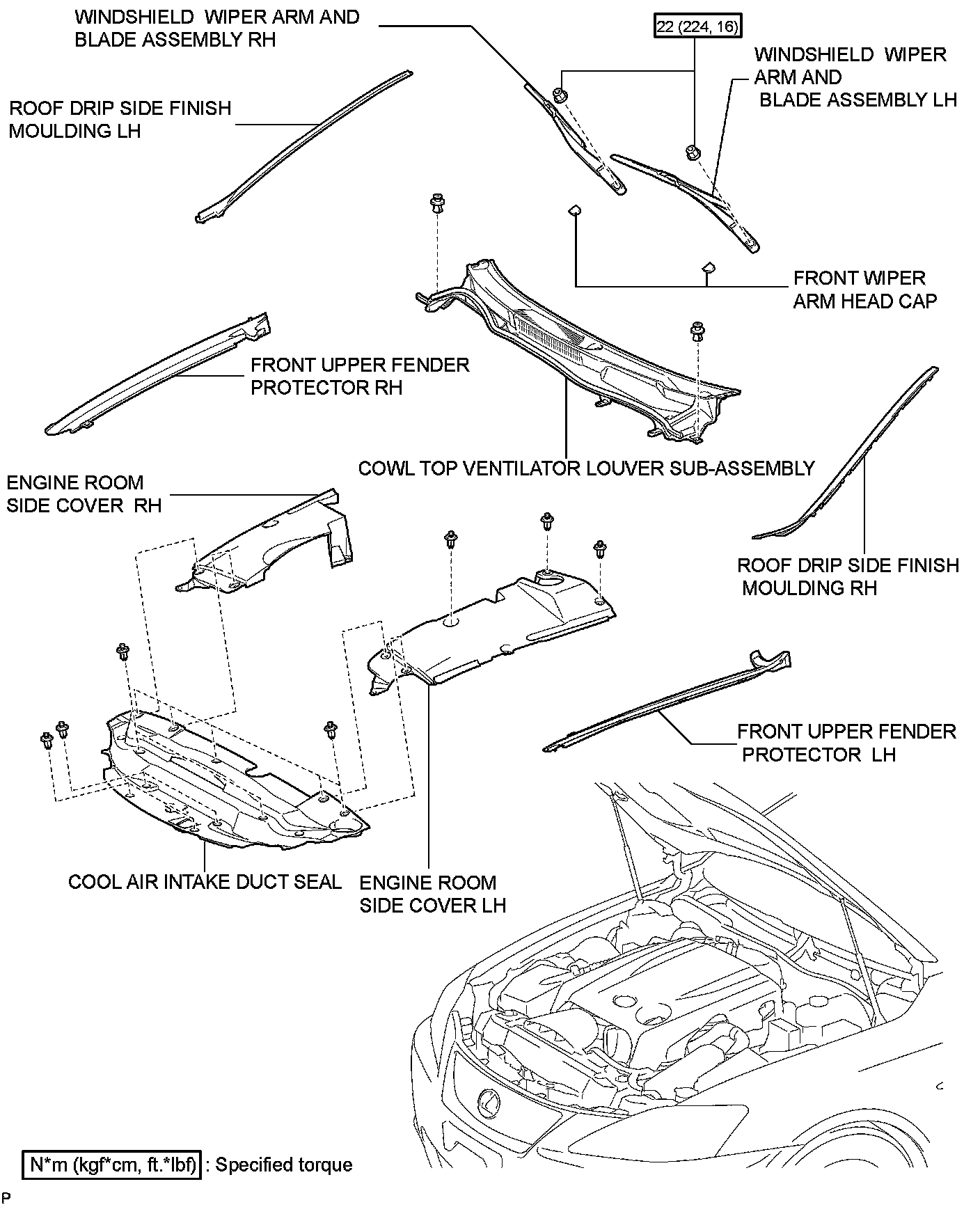 WINDSHIELD WIPER ARM AND BLADE ASSEMBLY RH

22 (224, 16)

WINDSHIELD WIPER ARM AND BLADE ASSEMBLY LH

ROOF DRIP SIDE FINISH MOULDING LH

FRONT WIPER ARM HEAD CAP

FRONT UPPER FENDER PROTECTOR RH

COWL TOP VENTILATOR LOUVER SUB-ASSEMBLY

ENGINE ROOM SIDE COVER RH

ROOF DRIP SIDE FINISH MOULDING RH

FRONT UPPER FENDER PROTECTOR LH

COOL AIR INTAKE DUCT SEAL

ENGINE ROOM SIDE COVER LH

N*m (kgf*cm, ft.*lbf) : Specified torque

P