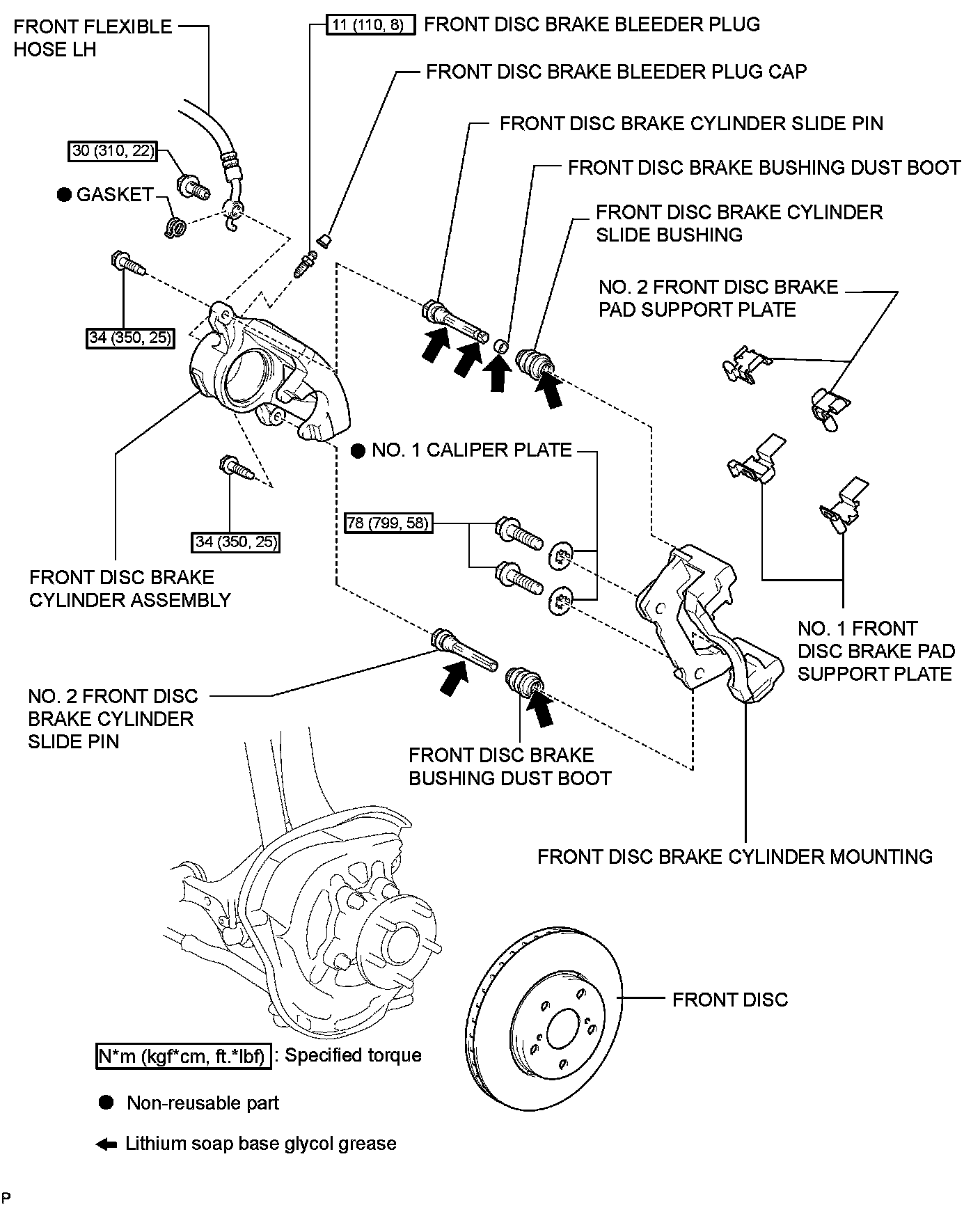 FRONT FLEXIBLE HOSE LH

11 (110, 8) FRONT DISC BRAKE BLEEDER PLUG

FRONT DISC BRAKE BLEEDER PLUG CAP

FRONT DISC BRAKE CYLINDER SLIDE PIN

FRONT DISC BRAKE BUSHING DUST BOOT

30 (310, 22)

● GASKET

FRONT DISC BRAKE CYLINDER SLIDE BUSHING

NO. 2 FRONT DISC BRAKE PAD SUPPORT PLATE

34 (350, 25)

● NO. 1 CALIPER PLATE

78 (799, 58)

34 (350, 25)

FRONT DISC BRAKE CYLINDER ASSEMBLY

NO. 1 FRONT DISC BRAKE PAD SUPPORT PLATE

NO. 2 FRONT DISC BRAKE CYLINDER SLIDE PIN

FRONT DISC BRAKE BUSHING DUST BOOT

FRONT DISC BRAKE CYLINDER MOUNTING

FRONT DISC

N*m (kgf*cm, ft.*lbf) : Specified torque

● Non-reusable part

← Lithium soap base glycol grease

P