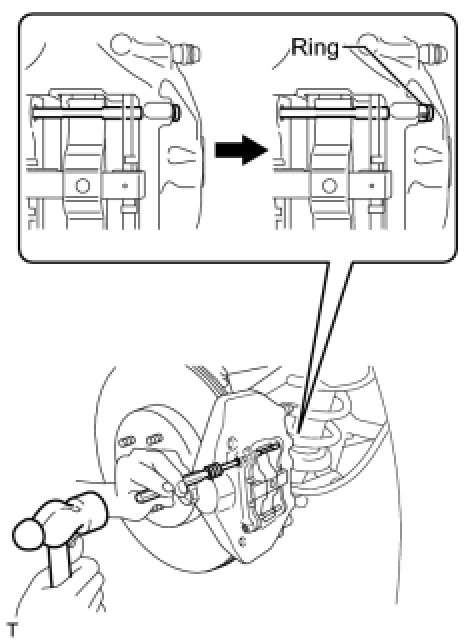 Ring

T