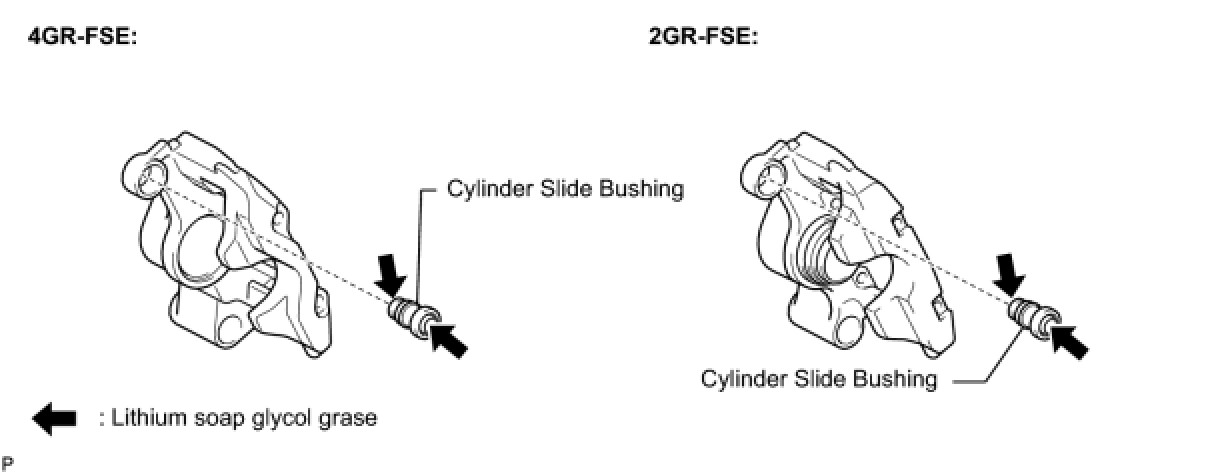 4GR-FSE:

2GR-FSE:

Cylinder Slide Bushing

Cylinder Slide Bushing

: Lithium soap glycol grase

P