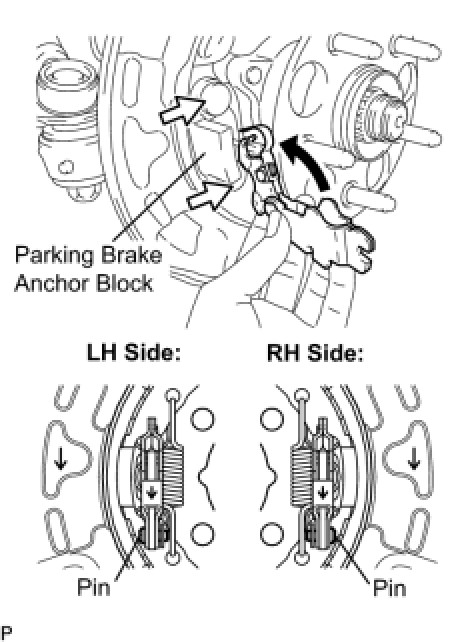 Parking Brake Anchor Block

LH Side:

RH Side:

Pin

Pin

P