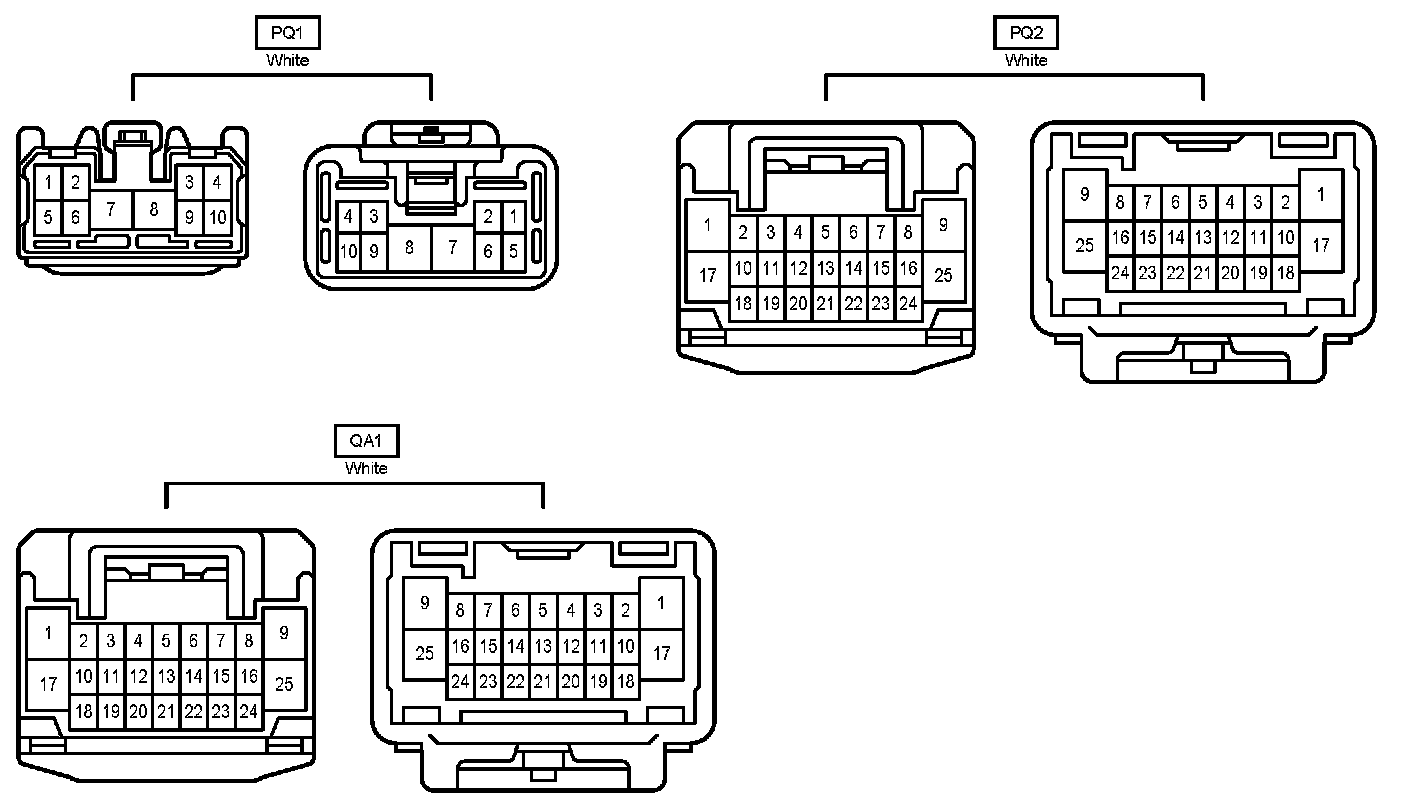 PQ1
White

1 2 3 4
5 6 7 8 9 10

4 3 2 1
10 9 8 7 6 5

PQ2
White

1 2 3 4 5 6 7 8 9
17 10 11 12 13 14 15 16 25
18 19 20 21 22 23 24

9 8 7 6 5 4 3 2 1
25 16 15 14 13 12 11 10 17
24 23 22 21 20 19 18

QA1
White

1 2 3 4 5 6 7 8 9
17 10 11 12 13 14 15 16 25
18 19 20 21 22 23 24

9 8 7 6 5 4 3 2 1
25 16 15 14 13 12 11 10 17
24 23 22 21 20 19 18