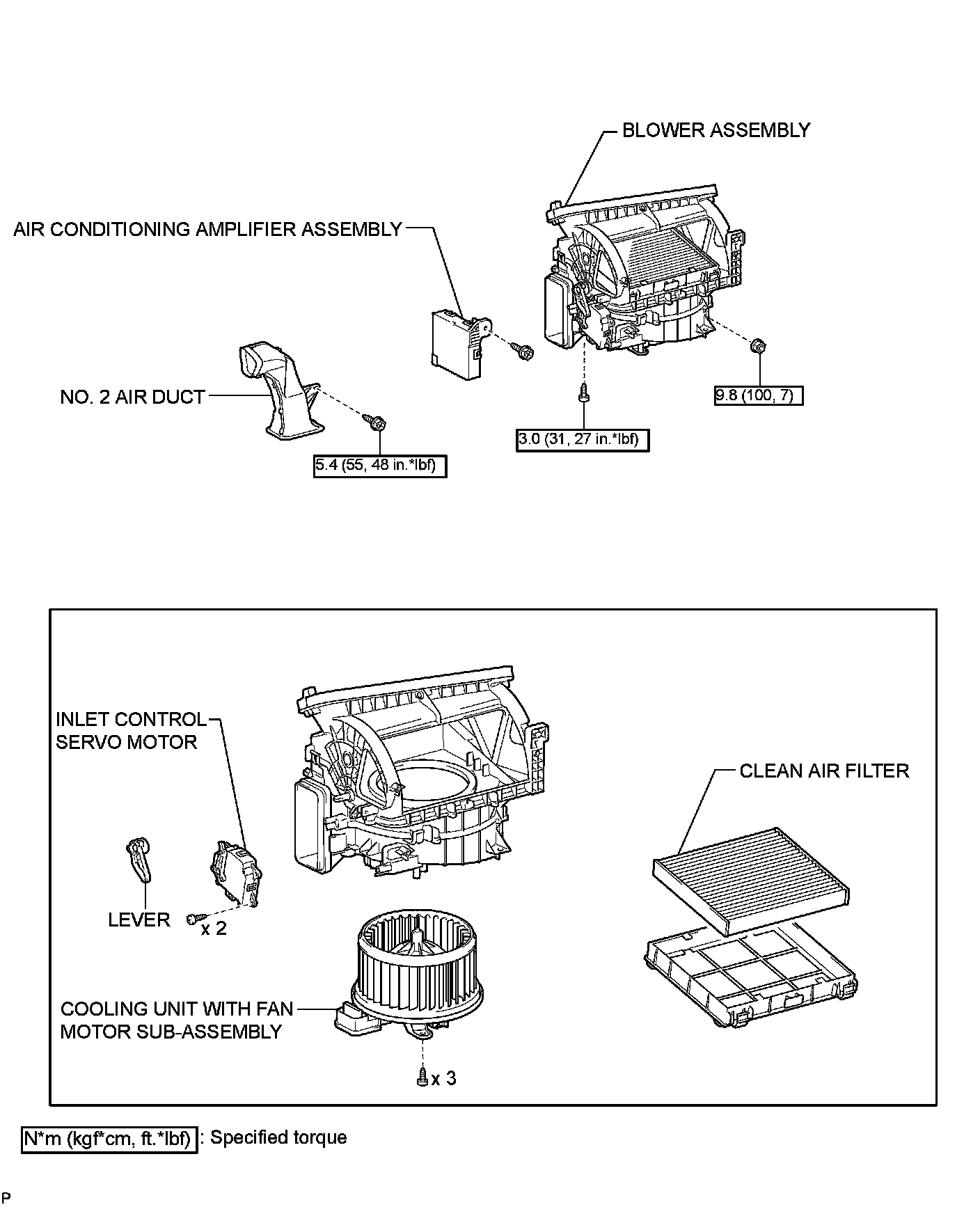 BLOWER ASSEMBLY

AIR CONDITIONING AMPLIFIER ASSEMBLY

NO. 2 AIR DUCT

9.8 (100, 7)

3.0 (31, 27 in.*lbf)

5.4 (55, 48 in.*lbf)

INLET CONTROL SERVO MOTOR

CLEAN AIR FILTER

LEVER

x 2

COOLING UNIT WITH FAN MOTOR SUB-ASSEMBLY

x 3

N*m (kgf*cm, ft.*lbf) : Specified torque

P