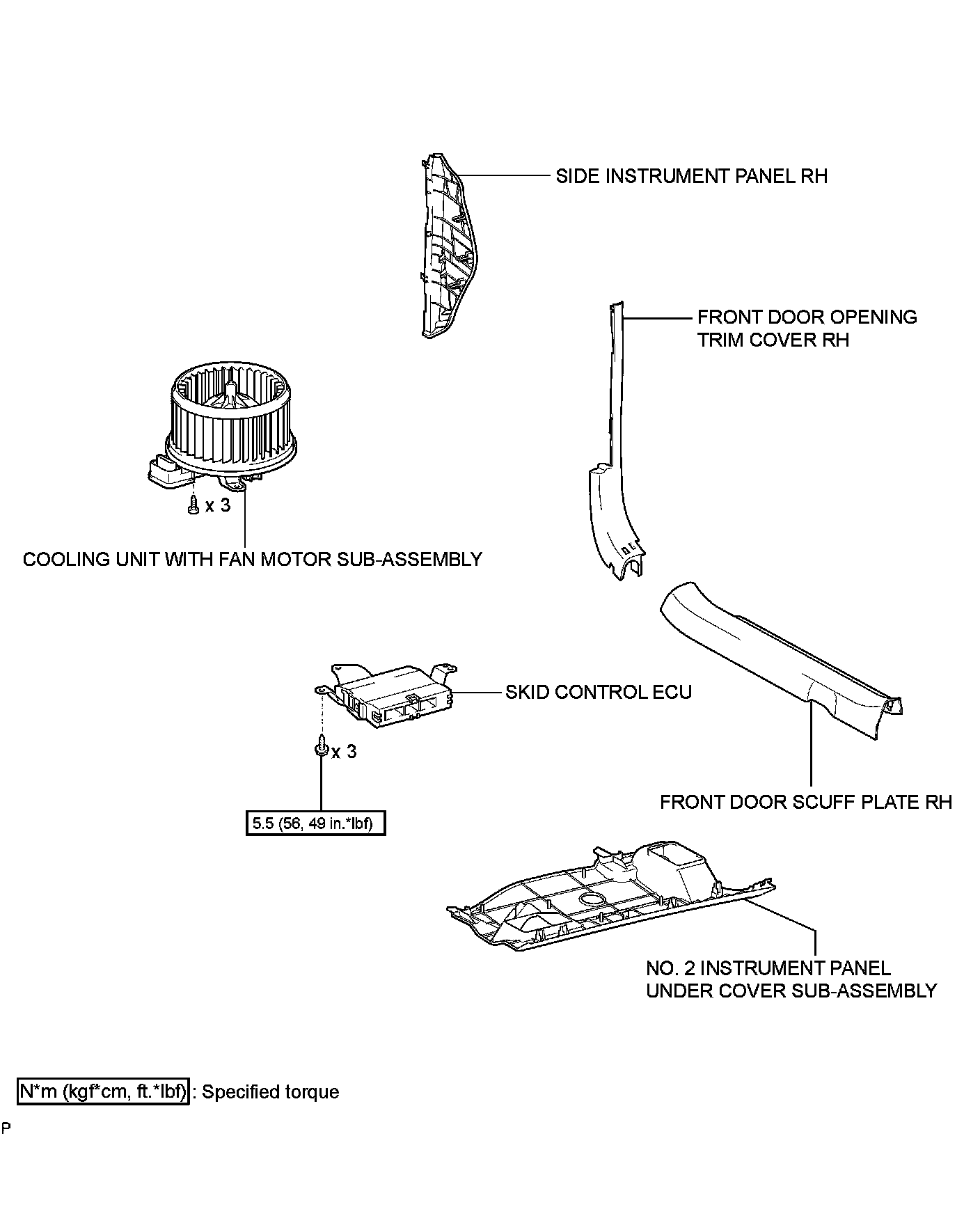 SIDE INSTRUMENT PANEL RH

FRONT DOOR OPENING TRIM COVER RH

x 3

COOLING UNIT WITH FAN MOTOR SUB-ASSEMBLY

SKID CONTROL ECU

x 3

5.5 (56, 49 in.*lbf)

FRONT DOOR SCUFF PLATE RH

NO. 2 INSTRUMENT PANEL UNDER COVER SUB-ASSEMBLY

N*m (kgf*cm, ft.*lbf) : Specified torque

P