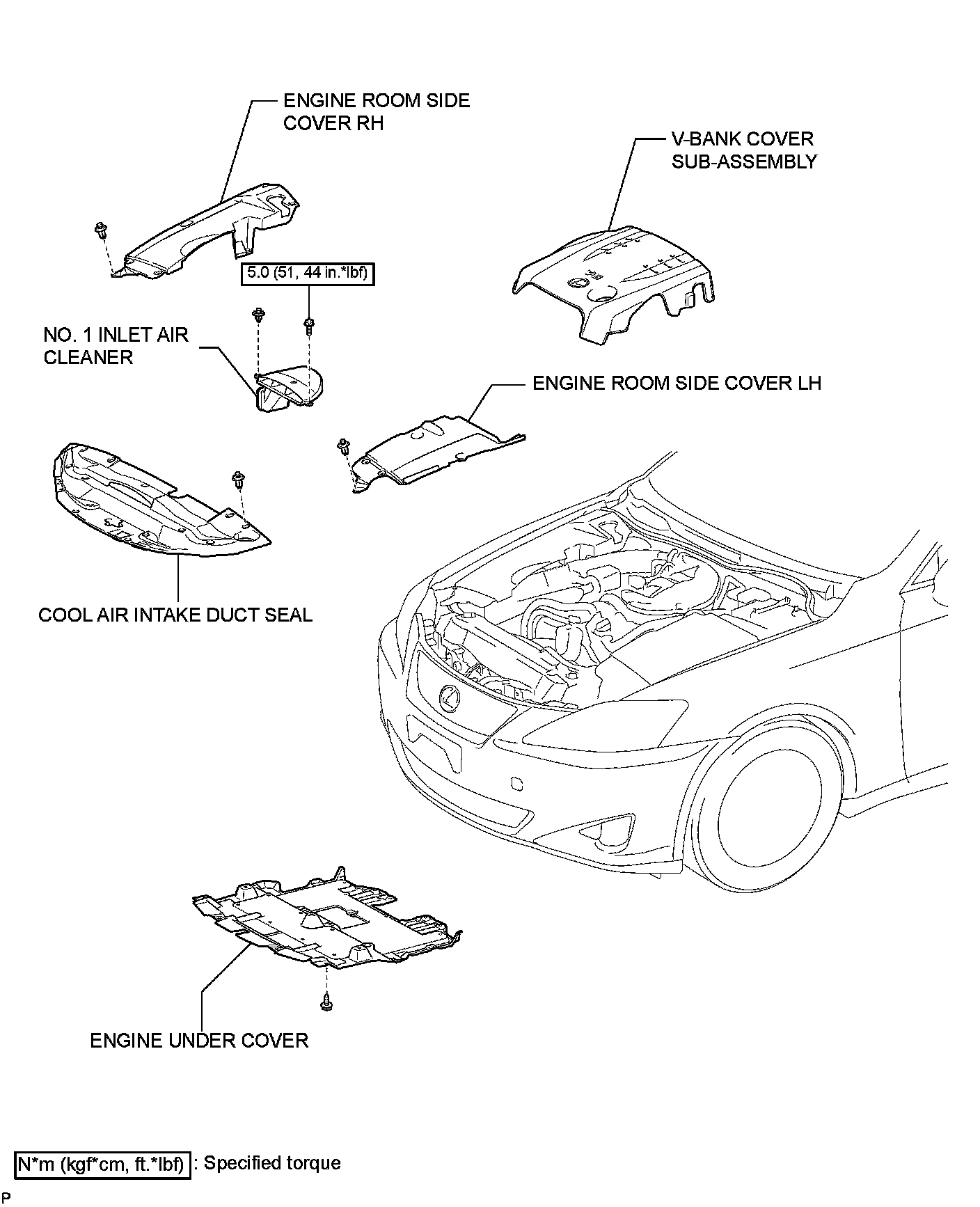 ENGINE ROOM SIDE COVER RH

V-BANK COVER SUB-ASSEMBLY

5.0 (51, 44 in.*lbf)

NO. 1 INLET AIR CLEANER

ENGINE ROOM SIDE COVER LH

COOL AIR INTAKE DUCT SEAL

ENGINE UNDER COVER

N*m (kgf*cm, ft.*lbf) : Specified torque

P