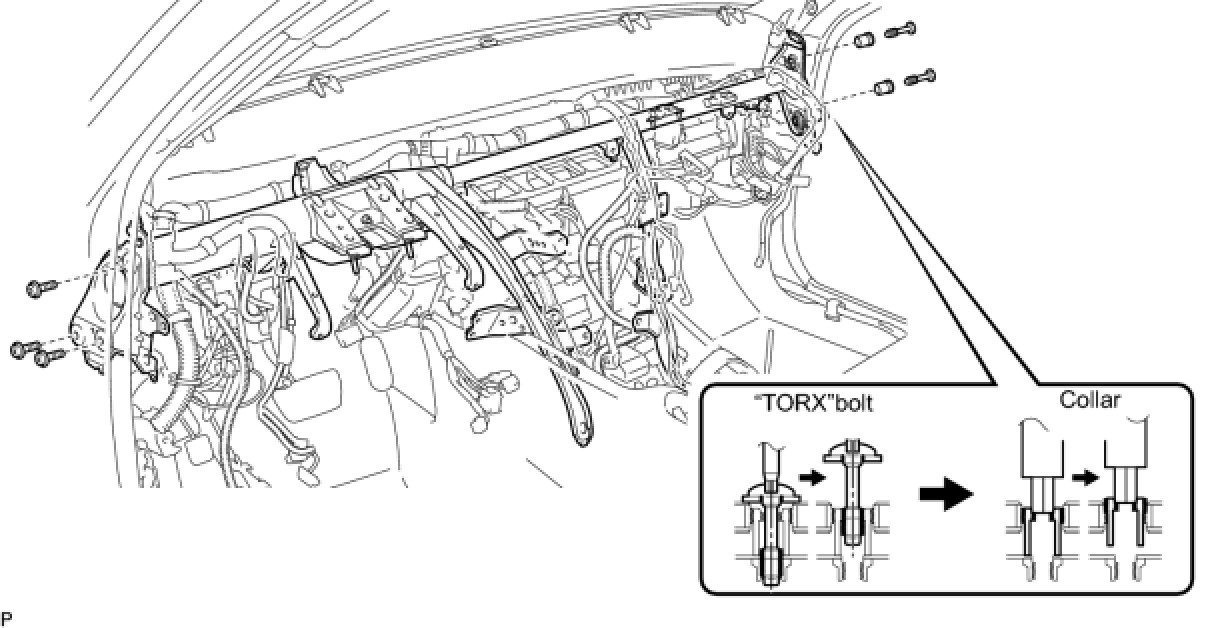 "TORX"bolt

Collar

P