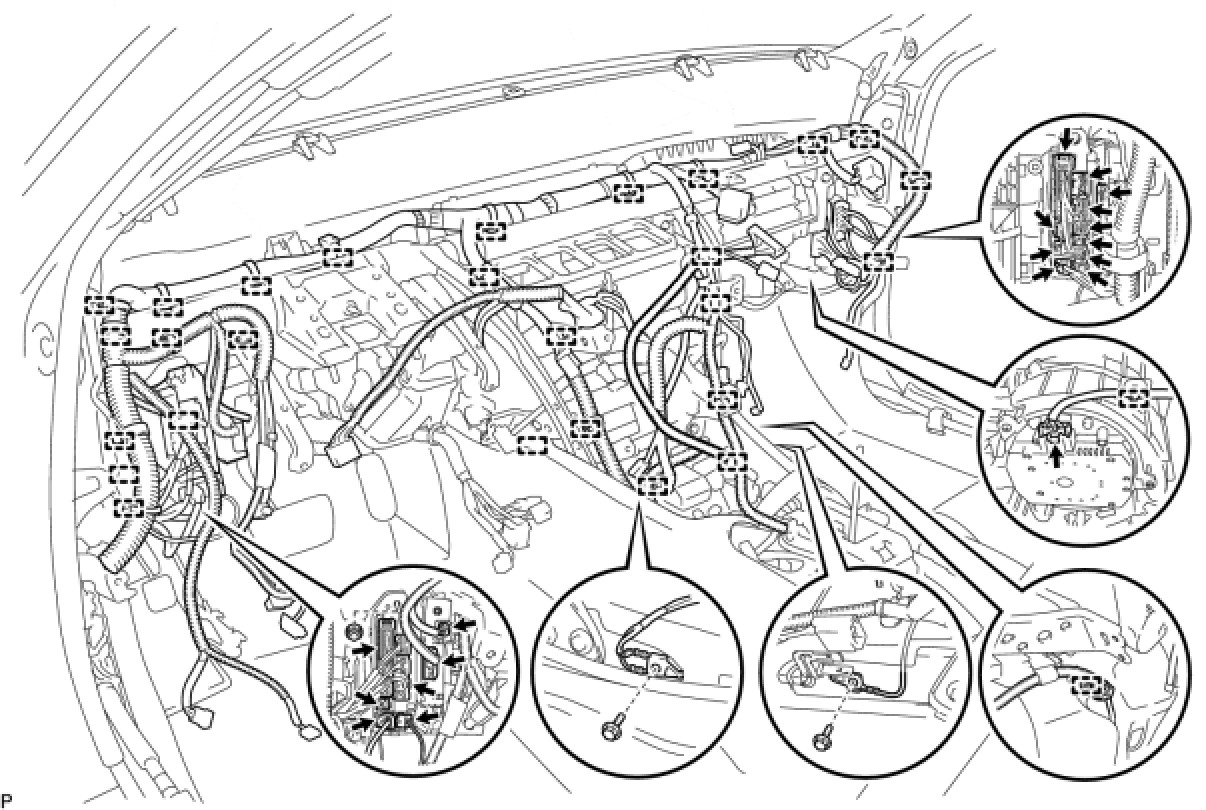 P