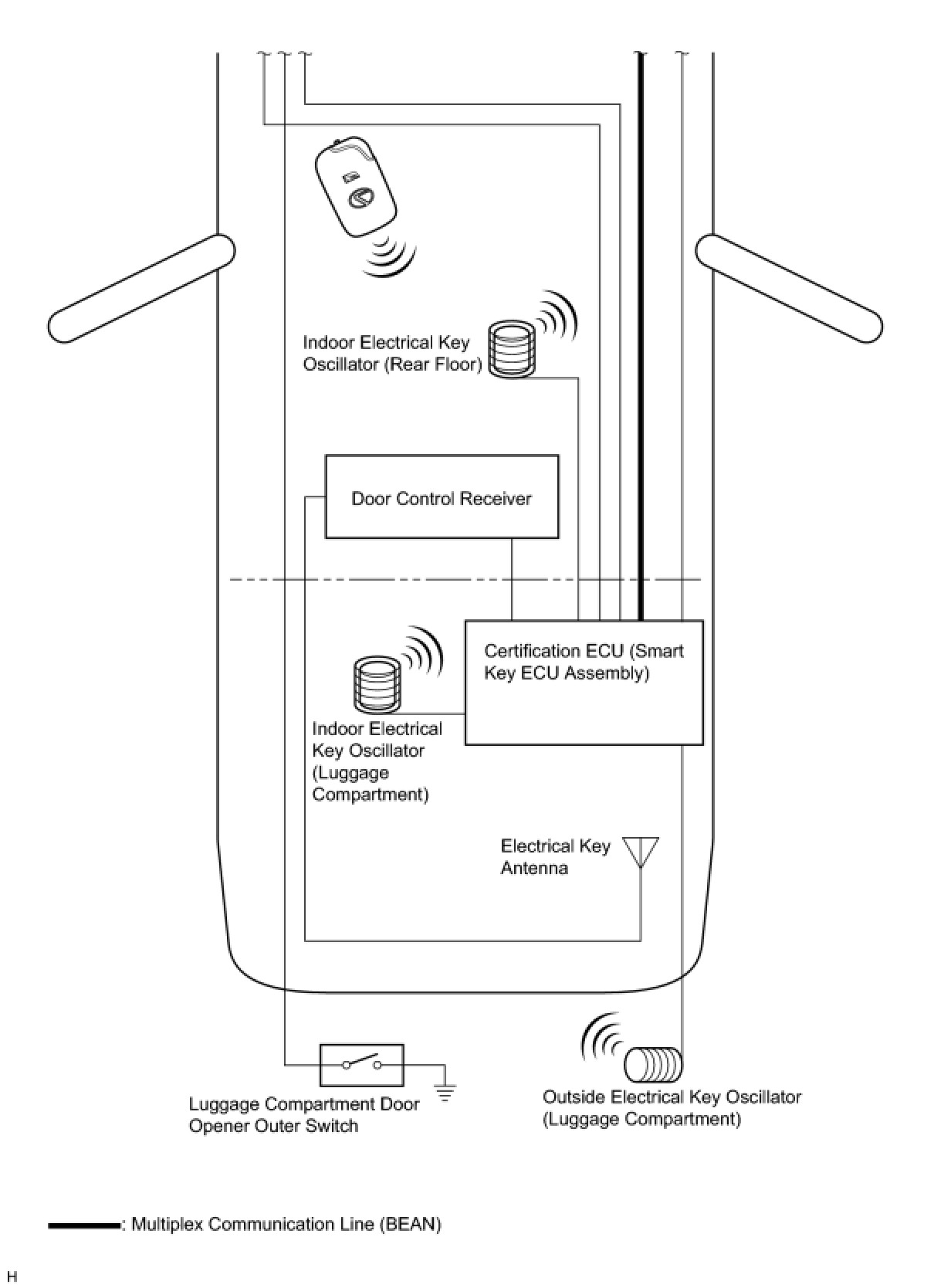 Indoor Electrical Key Oscillator (Rear Floor)

Door Control Receiver

Certification ECU (Smart Key ECU Assembly)

Indoor Electrical Key Oscillator (Luggage Compartment)

Electrical Key Antenna

Luggage Compartment Door Opener Outer Switch

Outside Electrical Key Oscillator (Luggage Compartment)

: Multiplex Communication Line (BEAN)

H