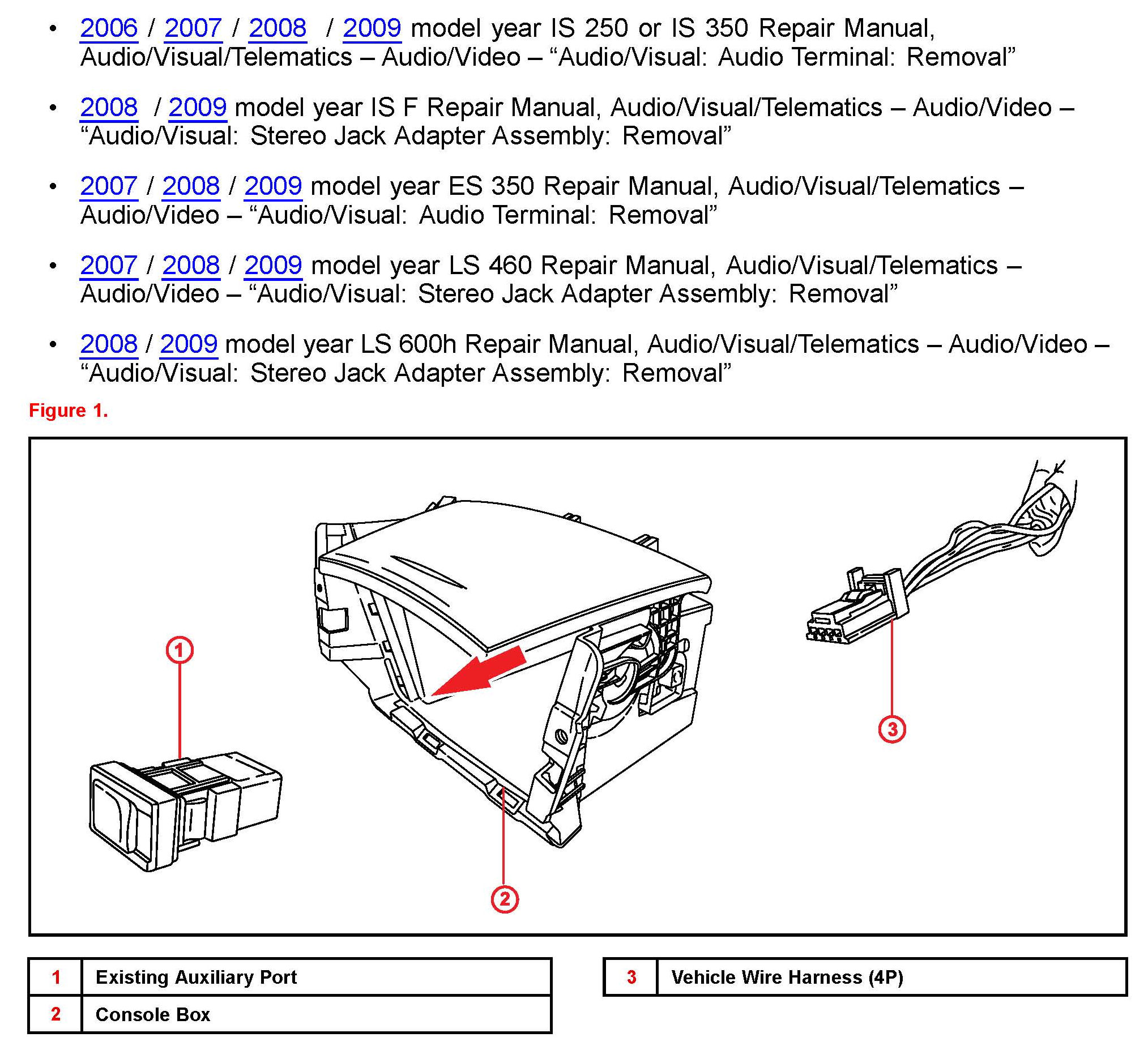 • 2006 / 2007 / 2008 / 2009 model year IS 250 or IS 350 Repair Manual, Audio/Visual/Telematics – Audio/Video – “Audio/Visual: Audio Terminal: Removal”

• 2008 / 2009 model year IS F Repair Manual, Audio/Visual/Telematics – Audio/Video – “Audio/Visual: Stereo Jack Adapter Assembly: Removal”

• 2007 / 2008 / 2009 model year ES 350 Repair Manual, Audio/Visual/Telematics – Audio/Video – “Audio/Visual: Audio Terminal: Removal”

• 2007 / 2008 / 2009 model year LS 460 Repair Manual, Audio/Visual/Telematics – Audio/Video – “Audio/Visual: Stereo Jack Adapter Assembly: Removal”

• 2008 / 2009 model year LS 600h Repair Manual, Audio/Visual/Telematics – Audio/Video – “Audio/Visual: Stereo Jack Adapter Assembly: Removal”

Figure 1.

1

2

3

| 1 | Existing Auxiliary Port |
|---|---|
| 2 | Console Box |

| 3 | Vehicle Wire Harness (4P) |
|---|---|