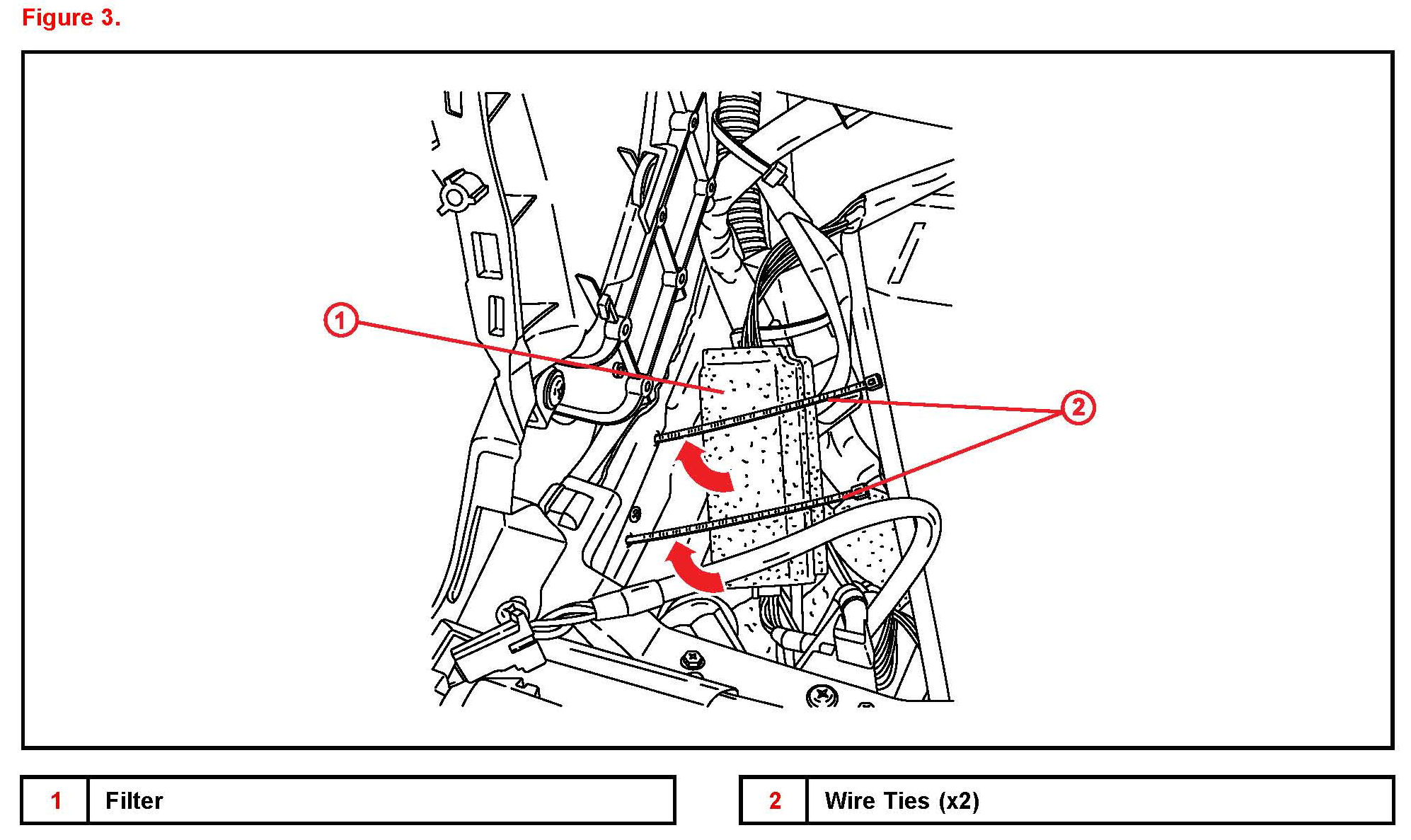 Figure 3.

1

2

| 1 | Filter |
|---|---|

| 2 | Wire Ties (x2) |
|---|---|