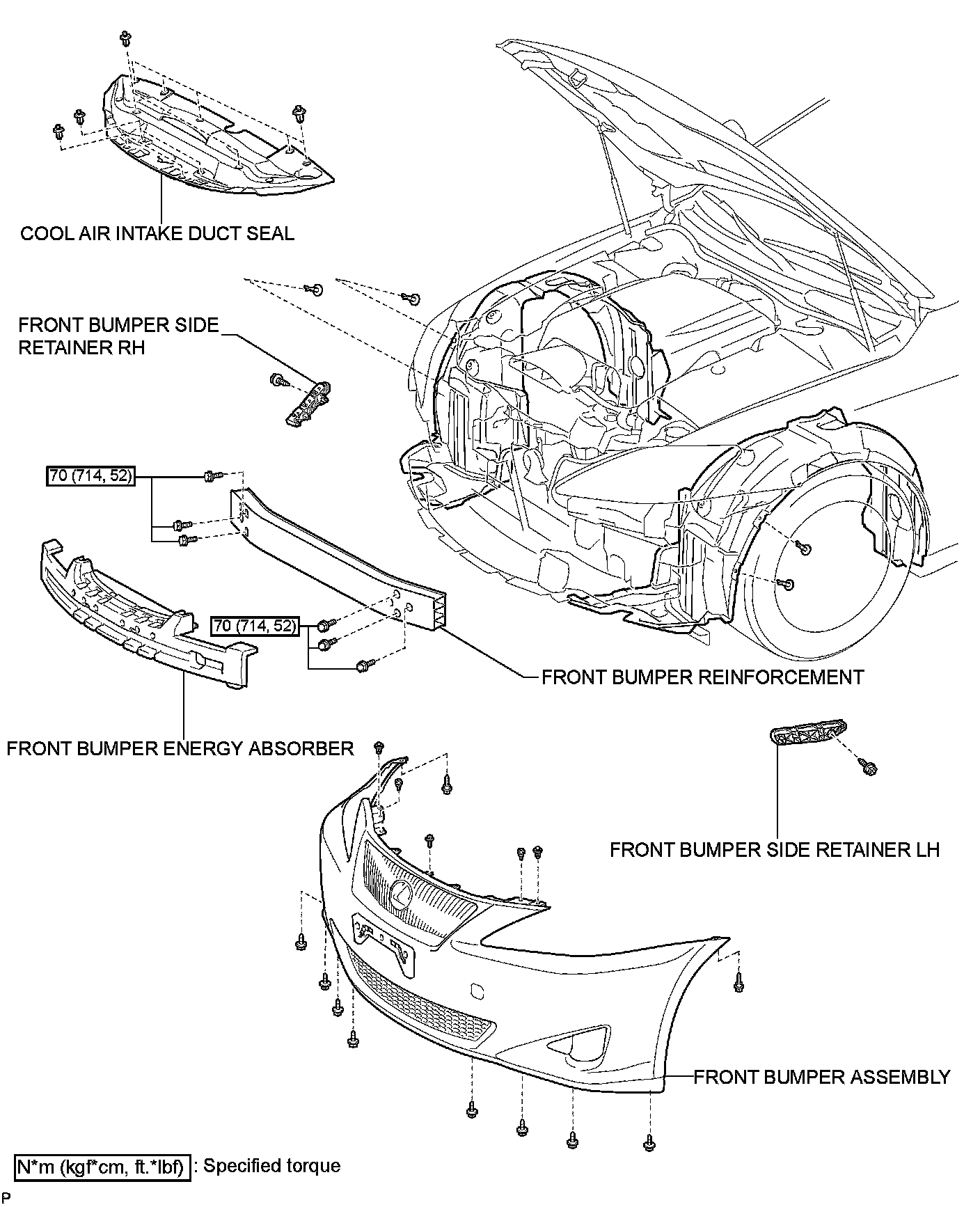 COOL AIR INTAKE DUCT SEAL

FRONT BUMPER SIDE RETAINER RH

70 (714, 52)

70 (714, 52)

FRONT BUMPER REINFORCEMENT

FRONT BUMPER ENERGY ABSORBER

FRONT BUMPER SIDE RETAINER LH

FRONT BUMPER ASSEMBLY

N*m (kgf*cm, ft.*lbf) : Specified torque

P