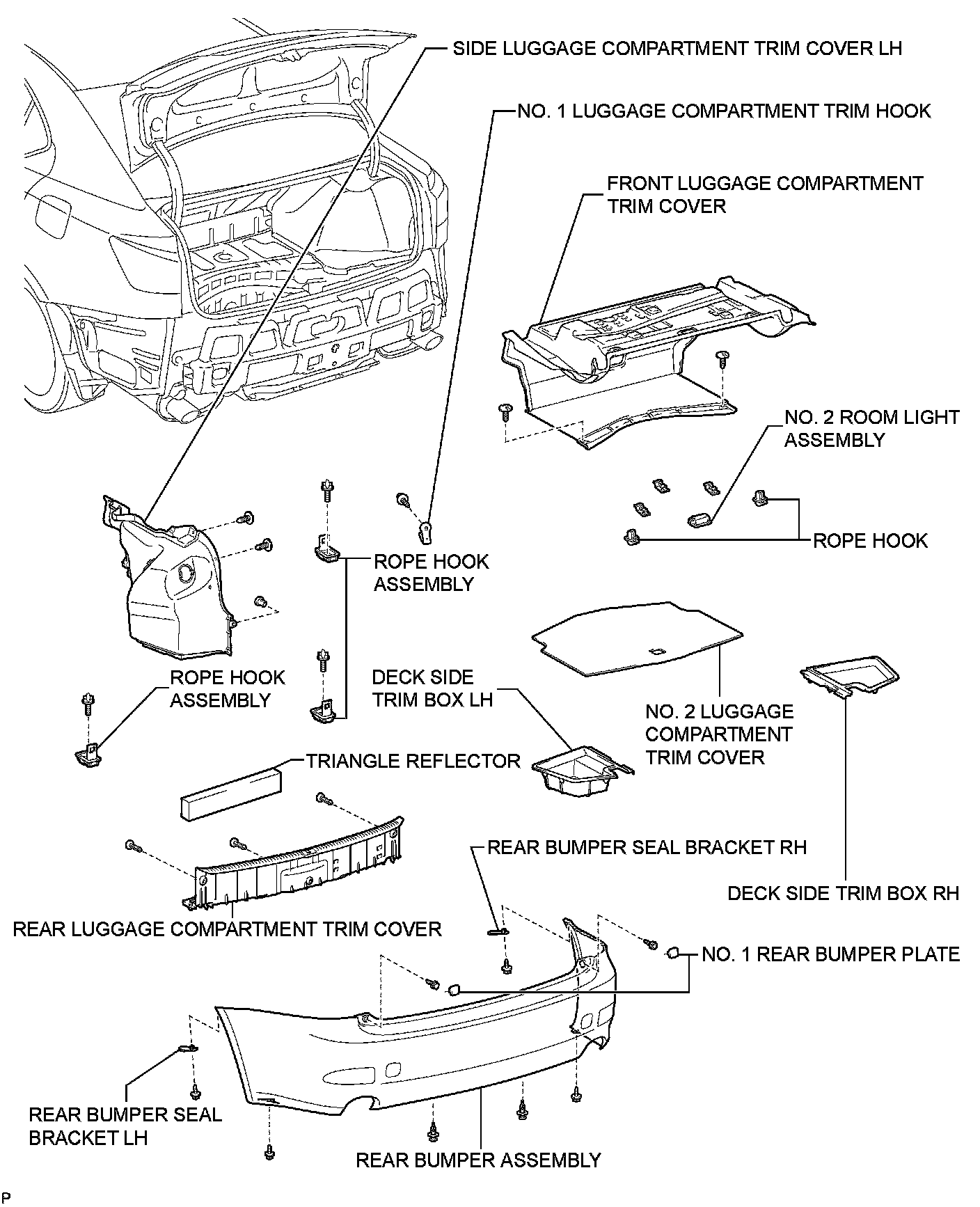 SIDE LUGGAGE COMPARTMENT TRIM COVER LH

NO. 1 LUGGAGE COMPARTMENT TRIM HOOK

FRONT LUGGAGE COMPARTMENT TRIM COVER

NO. 2 ROOM LIGHT ASSEMBLY

ROPE HOOK

ROPE HOOK ASSEMBLY

ROPE HOOK ASSEMBLY

DECK SIDE TRIM BOX LH

NO. 2 LUGGAGE COMPARTMENT TRIM COVER

TRIANGLE REFLECTOR

REAR BUMPER SEAL BRACKET RH

DECK SIDE TRIM BOX RH

REAR LUGGAGE COMPARTMENT TRIM COVER

NO. 1 REAR BUMPER PLATE

REAR BUMPER SEAL BRACKET LH

REAR BUMPER ASSEMBLY

P