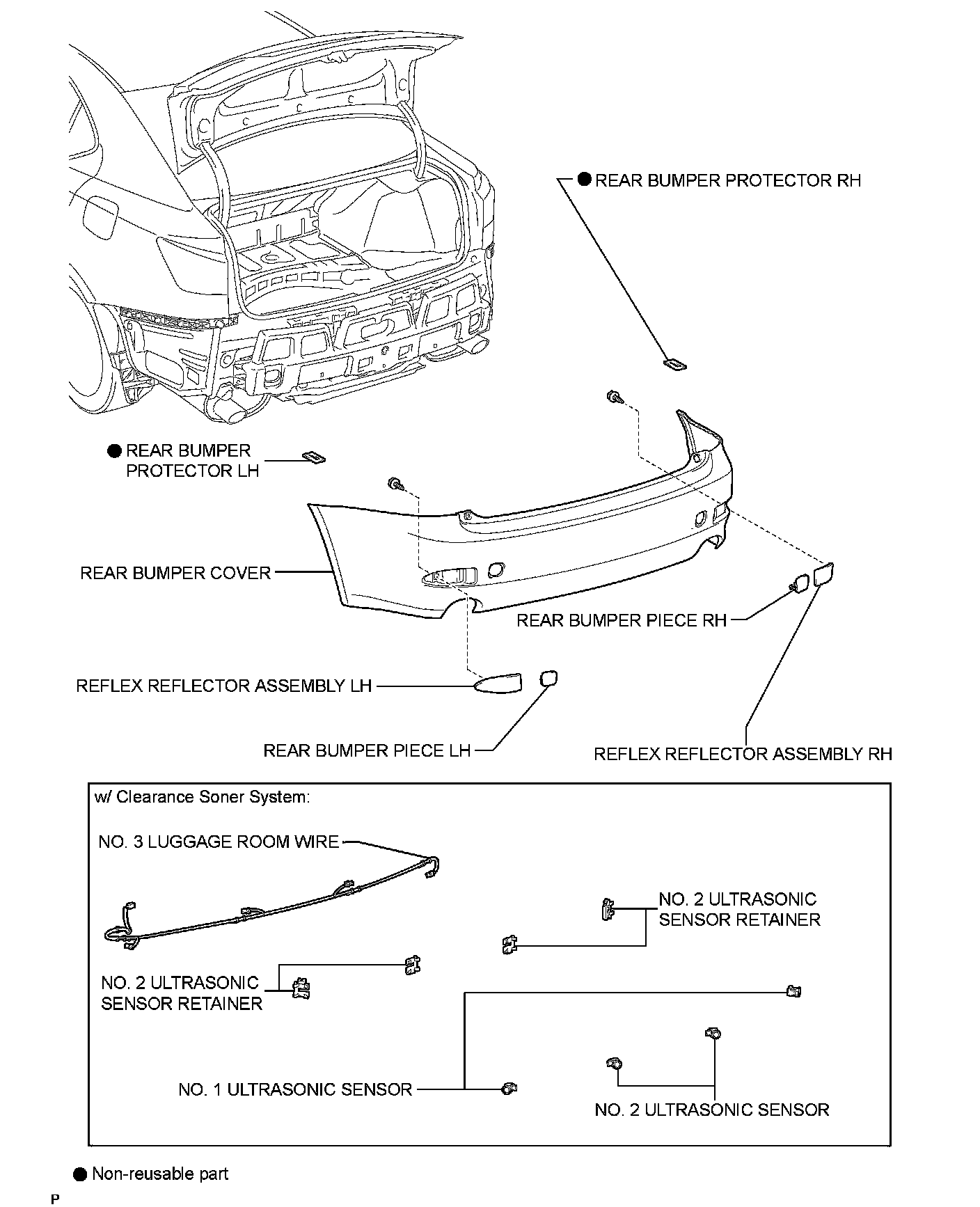 ● REAR BUMPER PROTECTOR RH

● REAR BUMPER PROTECTOR LH

REAR BUMPER COVER

REAR BUMPER PIECE RH

REFLEX REFLECTOR ASSEMBLY LH

REAR BUMPER PIECE LH

REFLEX REFLECTOR ASSEMBLY RH

w/ Clearance Soner System:

NO. 3 LUGGAGE ROOM WIRE

NO. 2 ULTRASONIC SENSOR RETAINER

NO. 2 ULTRASONIC SENSOR RETAINER

NO. 1 ULTRASONIC SENSOR

NO. 2 ULTRASONIC SENSOR

● Non-reusable part

P