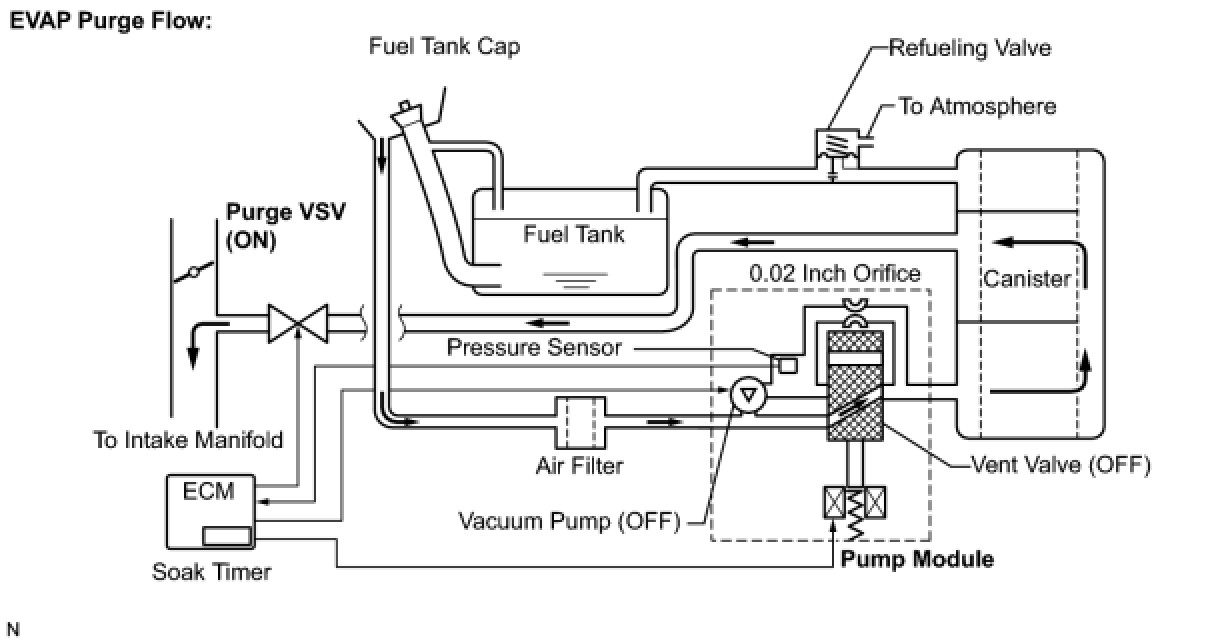 EVAP Purge Flow:

Fuel Tank Cap

Refueling Valve

To Atmosphere

Purge VSV (ON)

Fuel Tank

0.02 Inch Orifice

Canister

Pressure Sensor

To Intake Manifold

Air Filter

Vent Valve (OFF)

ECM

Vacuum Pump (OFF)

Soak Timer

Pump Module

N