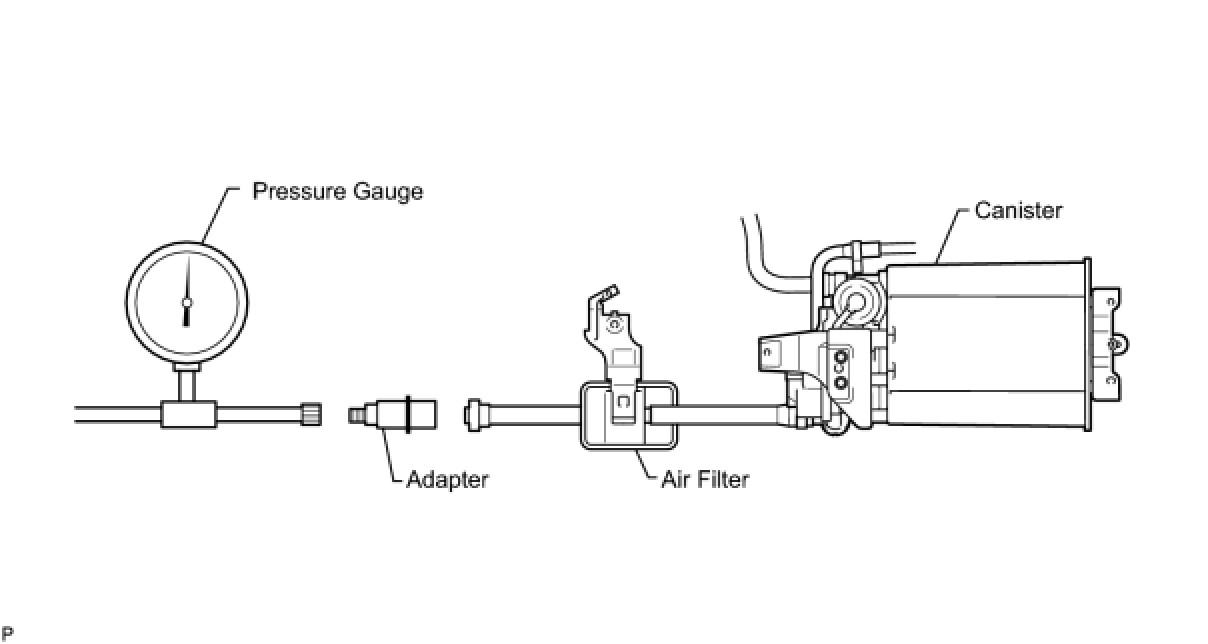 Pressure Gauge

Canister

Adapter

Air Filter

P