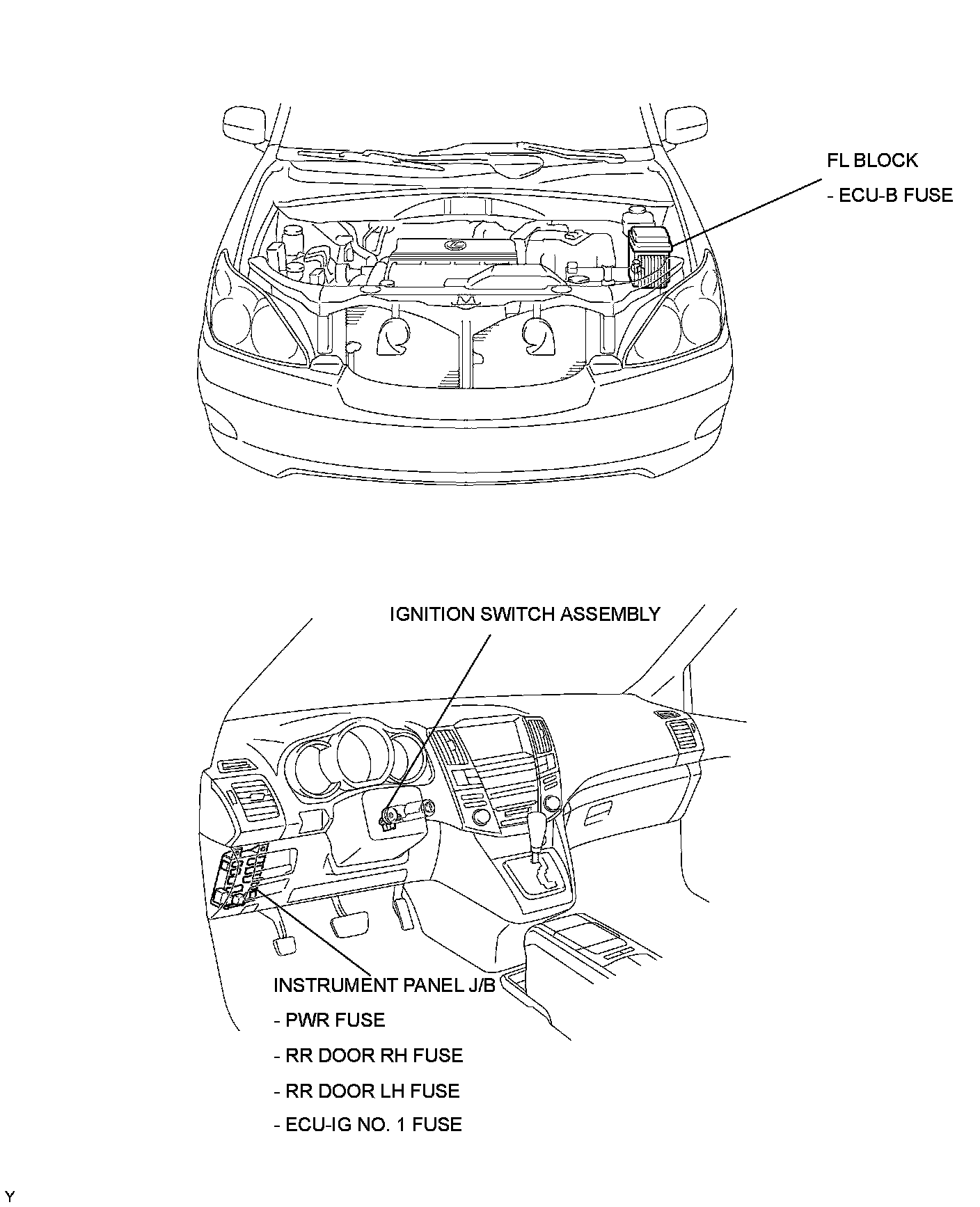 FL BLOCK
- ECU-B FUSE

IGNITION SWITCH ASSEMBLY

INSTRUMENT PANEL J/B
- PWR FUSE
- RR DOOR RH FUSE
- RR DOOR LH FUSE
- ECU-IG NO. 1 FUSE

Y