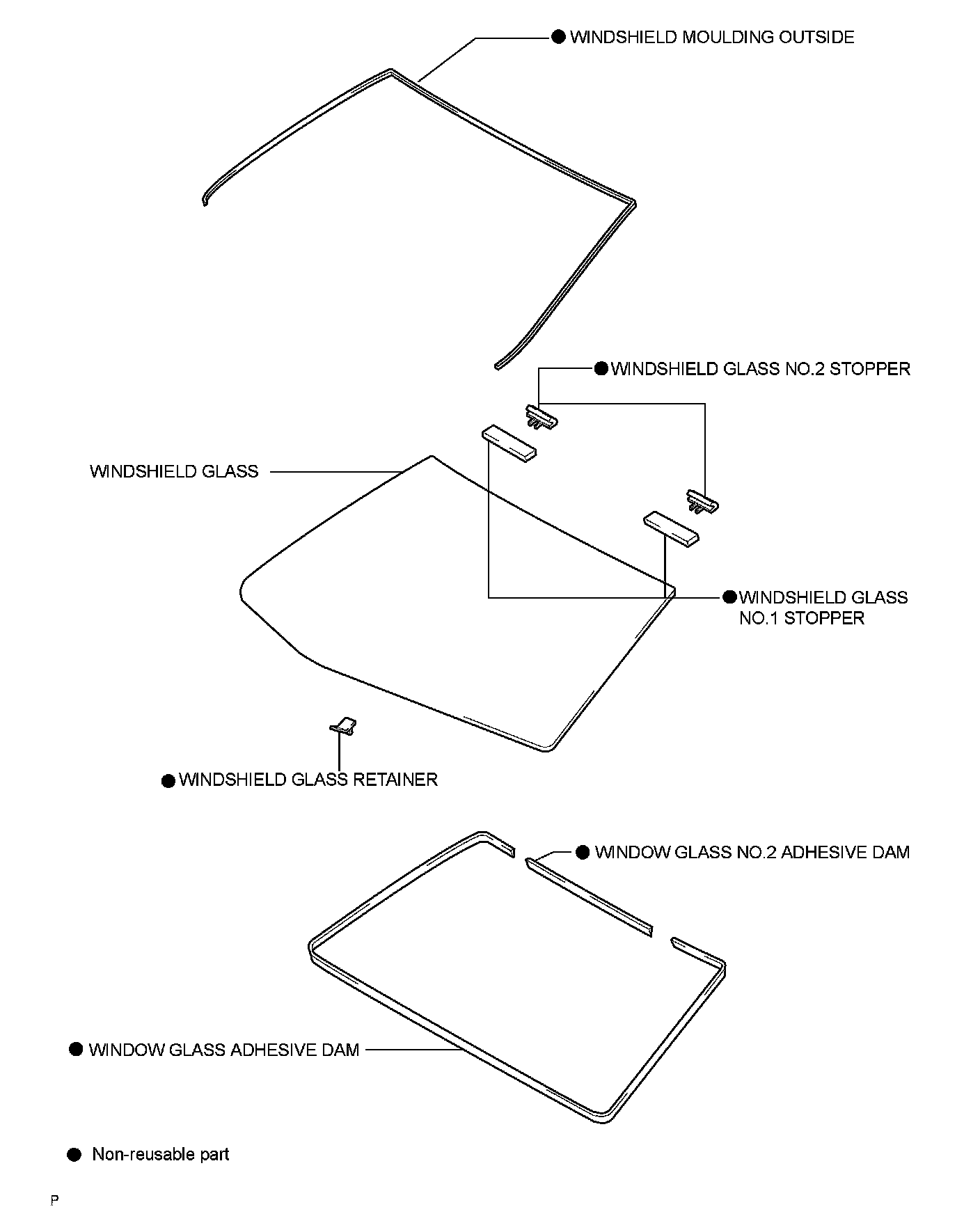 ● WINDSHIELD MOULDING OUTSIDE

● WINDSHIELD GLASS NO.2 STOPPER

WINDSHIELD GLASS

● WINDSHIELD GLASS NO.1 STOPPER

● WINDSHIELD GLASS RETAINER

● WINDOW GLASS NO.2 ADHESIVE DAM

● WINDOW GLASS ADHESIVE DAM

● Non-reusable part

P