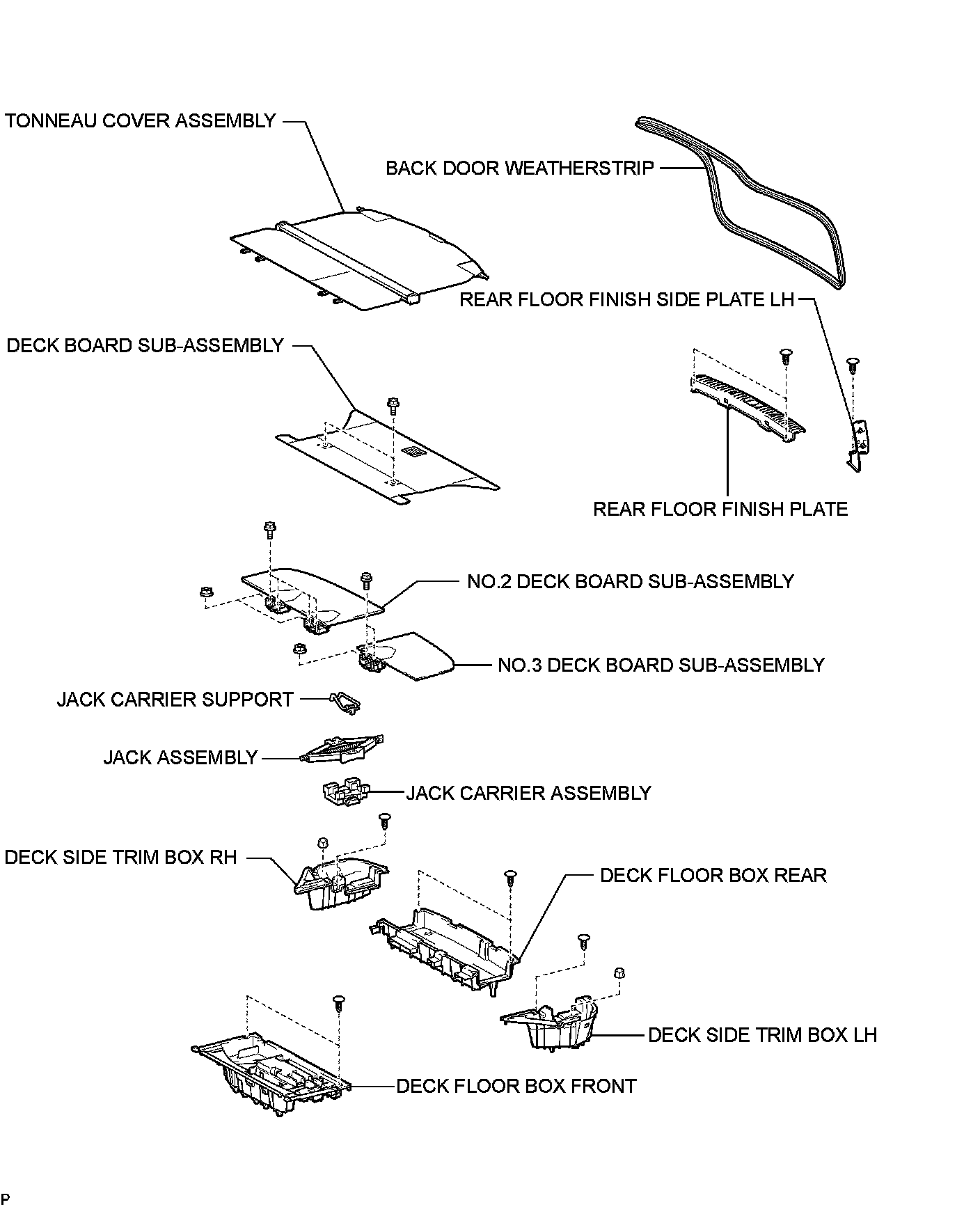 TONNEAU COVER ASSEMBLY

BACK DOOR WEATHERSTRIP

REAR FLOOR FINISH SIDE PLATE LH

DECK BOARD SUB-ASSEMBLY

REAR FLOOR FINISH PLATE

NO.2 DECK BOARD SUB-ASSEMBLY

NO.3 DECK BOARD SUB-ASSEMBLY

JACK CARRIER SUPPORT

JACK ASSEMBLY

JACK CARRIER ASSEMBLY

DECK SIDE TRIM BOX RH

DECK FLOOR BOX REAR

DECK SIDE TRIM BOX LH

DECK FLOOR BOX FRONT

P