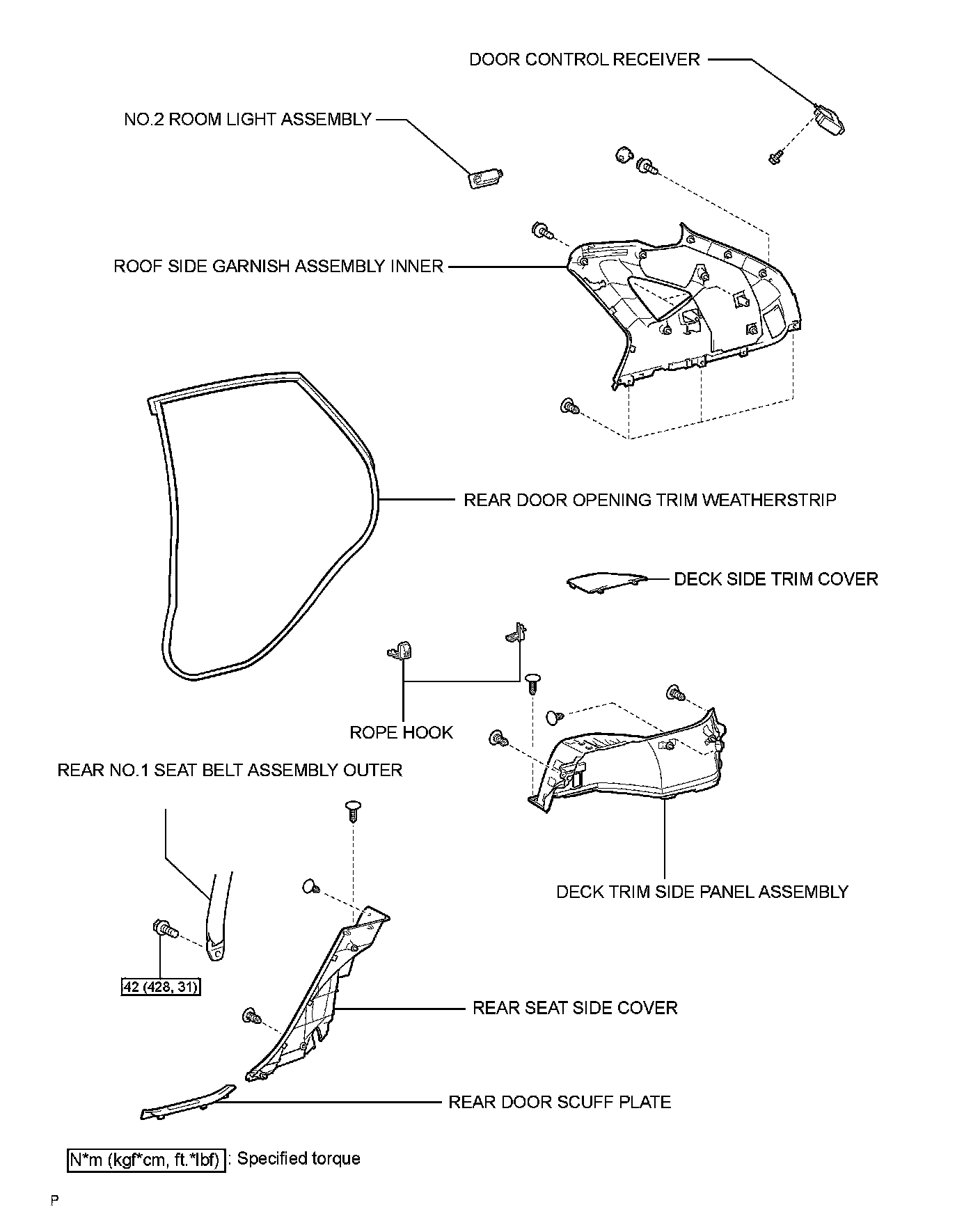 DOOR CONTROL RECEIVER

NO.2 ROOM LIGHT ASSEMBLY

ROOF SIDE GARNISH ASSEMBLY INNER

REAR DOOR OPENING TRIM WEATHERSTRIP

DECK SIDE TRIM COVER

ROPE HOOK

REAR NO.1 SEAT BELT ASSEMBLY OUTER

DECK TRIM SIDE PANEL ASSEMBLY

42 (428, 31)

REAR SEAT SIDE COVER

REAR DOOR SCUFF PLATE

N*m (kgf*cm, ft.*lbf) : Specified torque

P