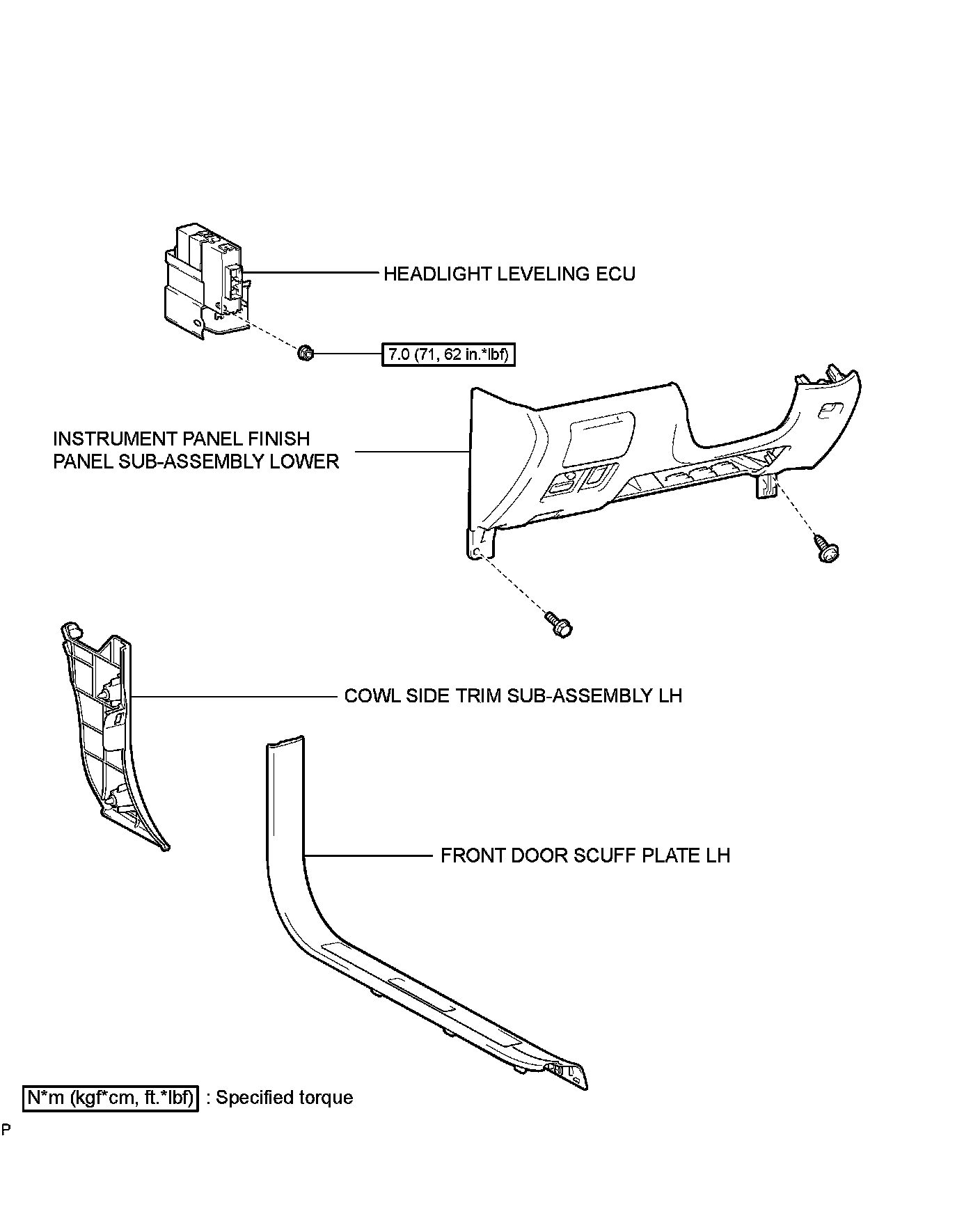 HEADLIGHT LEVELING ECU

7.0 (71, 62 in.*lbf)

INSTRUMENT PANEL FINISH PANEL SUB-ASSEMBLY LOWER

COWL SIDE TRIM SUB-ASSEMBLY LH

FRONT DOOR SCUFF PLATE LH

N*m (kgf*cm, ft.*lbf) : Specified torque

P