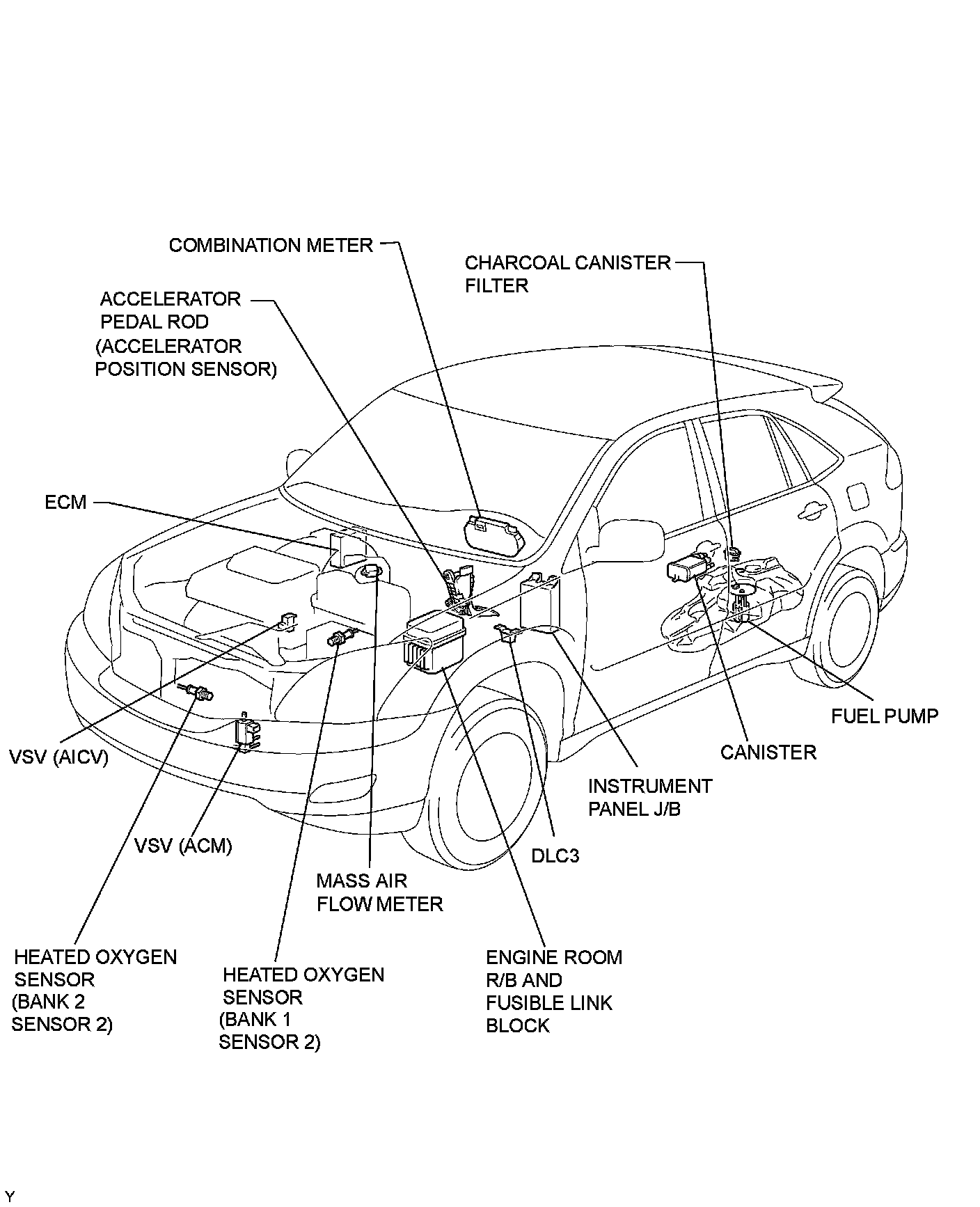 COMBINATION METER

CHARCOAL CANISTER FILTER

ACCELERATOR PEDAL ROD (ACCELERATOR POSITION SENSOR)

ECM

FUEL PUMP

CANISTER

VSV (AICV)

INSTRUMENT PANEL J/B

VSV (ACM)

DLC3

MASS AIR FLOW METER

HEATED OXYGEN SENSOR (BANK 2 SENSOR 2)

HEATED OXYGEN SENSOR (BANK 1 SENSOR 2)

ENGINE ROOM R/B AND FUSIBLE LINK BLOCK

Y