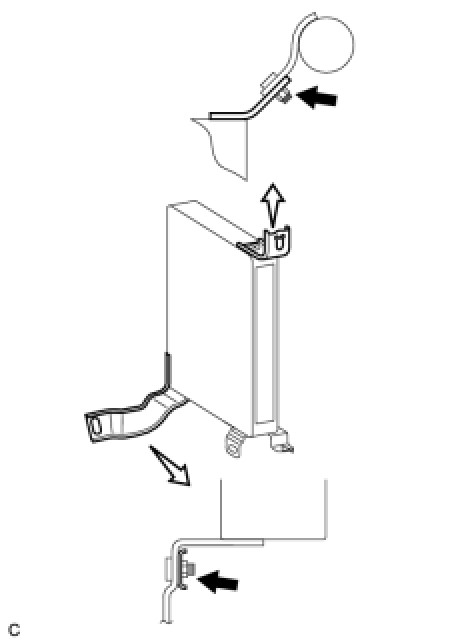 C