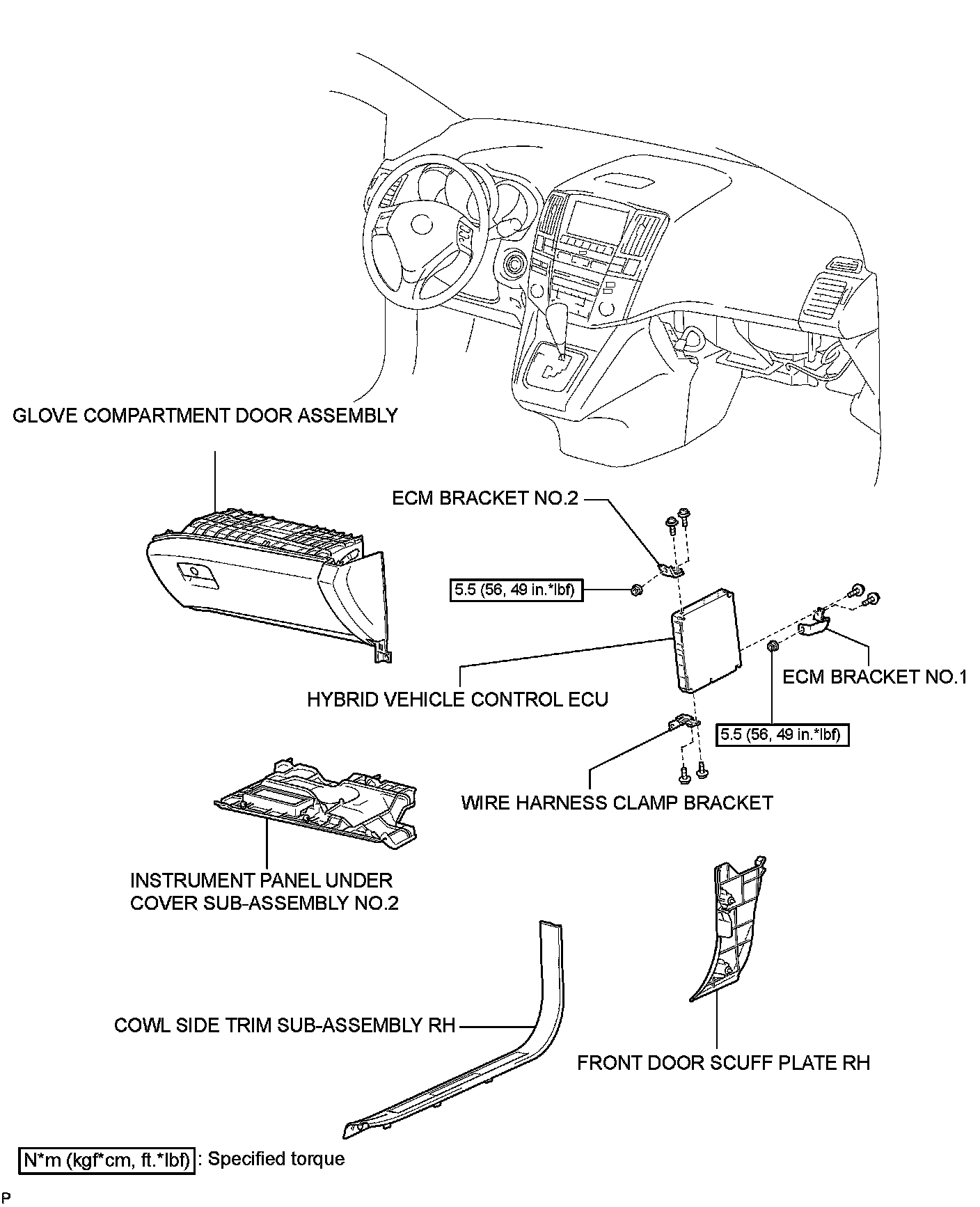 GLOVE COMPARTMENT DOOR ASSEMBLY

ECM BRACKET NO.2

5.5 (56, 49 in.*lbf)

HYBRID VEHICLE CONTROL ECU

ECM BRACKET NO.1

5.5 (56, 49 in.*lbf)

WIRE HARNESS CLAMP BRACKET

INSTRUMENT PANEL UNDER COVER SUB-ASSEMBLY NO.2

COWL SIDE TRIM SUB-ASSEMBLY RH

FRONT DOOR SCUFF PLATE RH

N*m (kgf*cm, ft.*lbf) : Specified torque

P