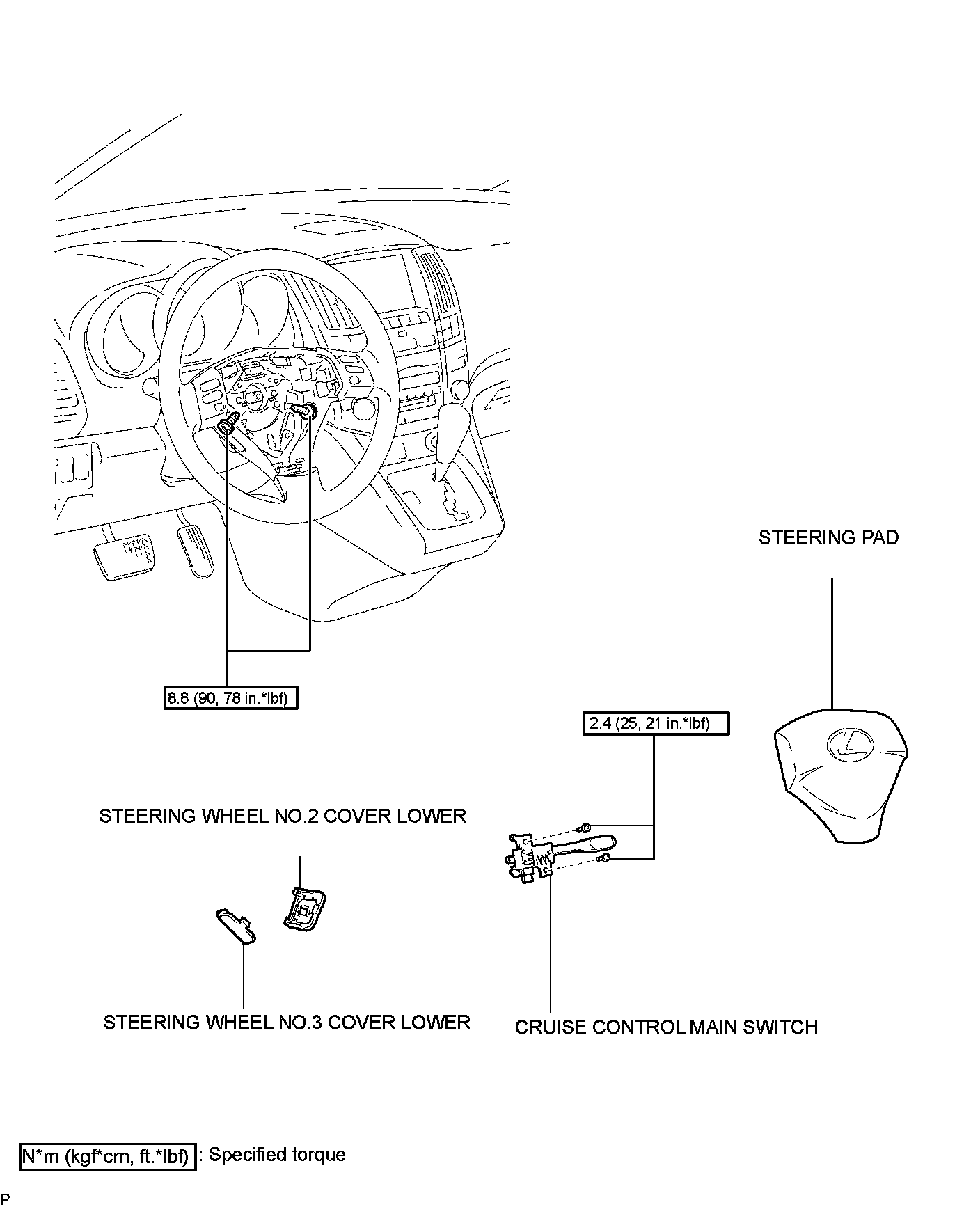 STEERING PAD

8.8 (90, 78 in.*lbf)

2.4 (25, 21 in.*lbf)

STEERING WHEEL NO.2 COVER LOWER

STEERING WHEEL NO.3 COVER LOWER

CRUISE CONTROL MAIN SWITCH

N*m (kgf*cm, ft.*lbf) : Specified torque

P