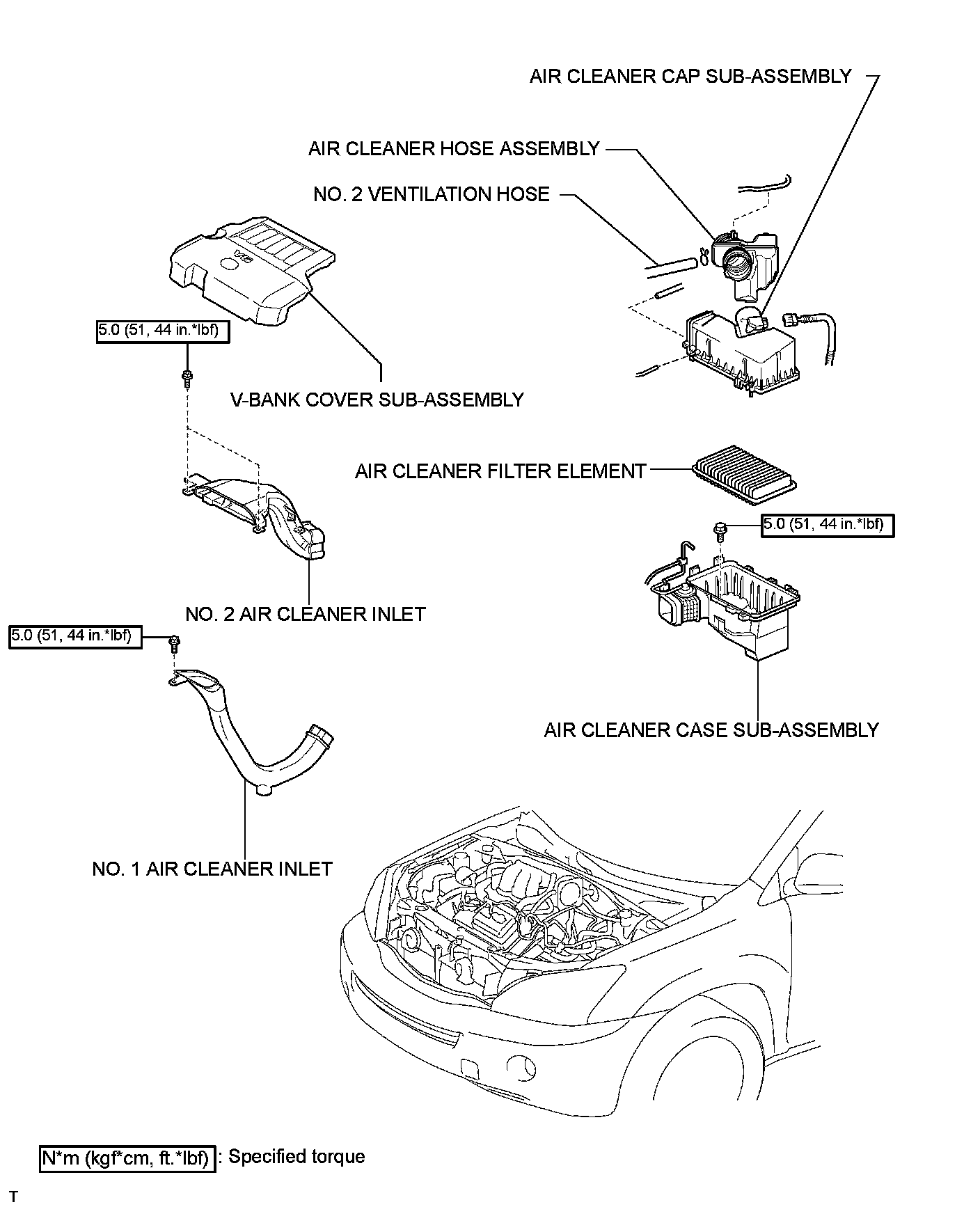 AIR CLEANER CAP SUB-ASSEMBLY

AIR CLEANER HOSE ASSEMBLY

NO. 2 VENTILATION HOSE

V6

5.0 (51, 44 in.*lbf)

V-BANK COVER SUB-ASSEMBLY

AIR CLEANER FILTER ELEMENT

5.0 (51, 44 in.*lbf)

NO. 2 AIR CLEANER INLET

5.0 (51, 44 in.*lbf)

AIR CLEANER CASE SUB-ASSEMBLY

NO. 1 AIR CLEANER INLET

N*m (kgf*cm, ft.*lbf) : Specified torque

T