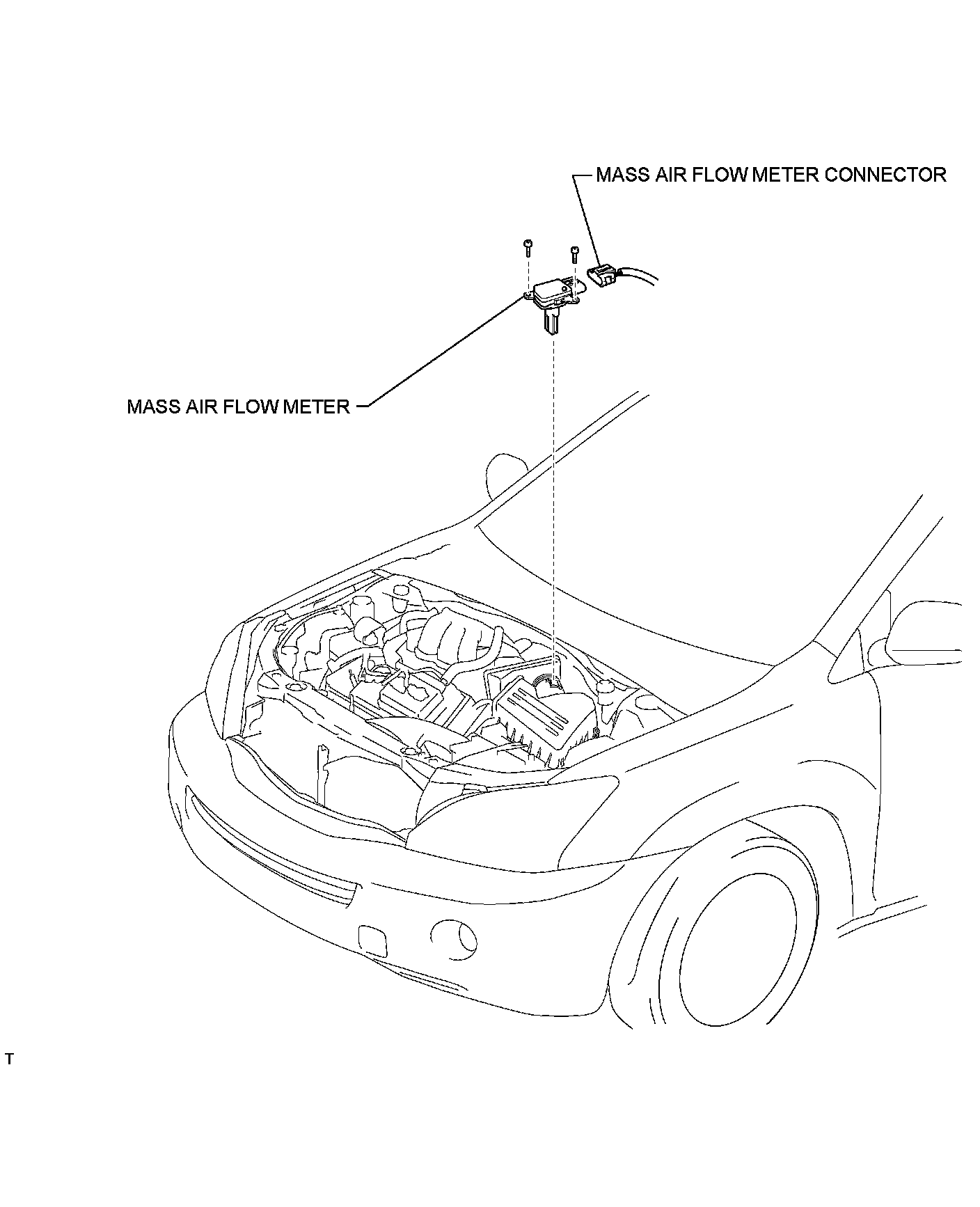 MASS AIR FLOW METER CONNECTOR

MASS AIR FLOW METER

T