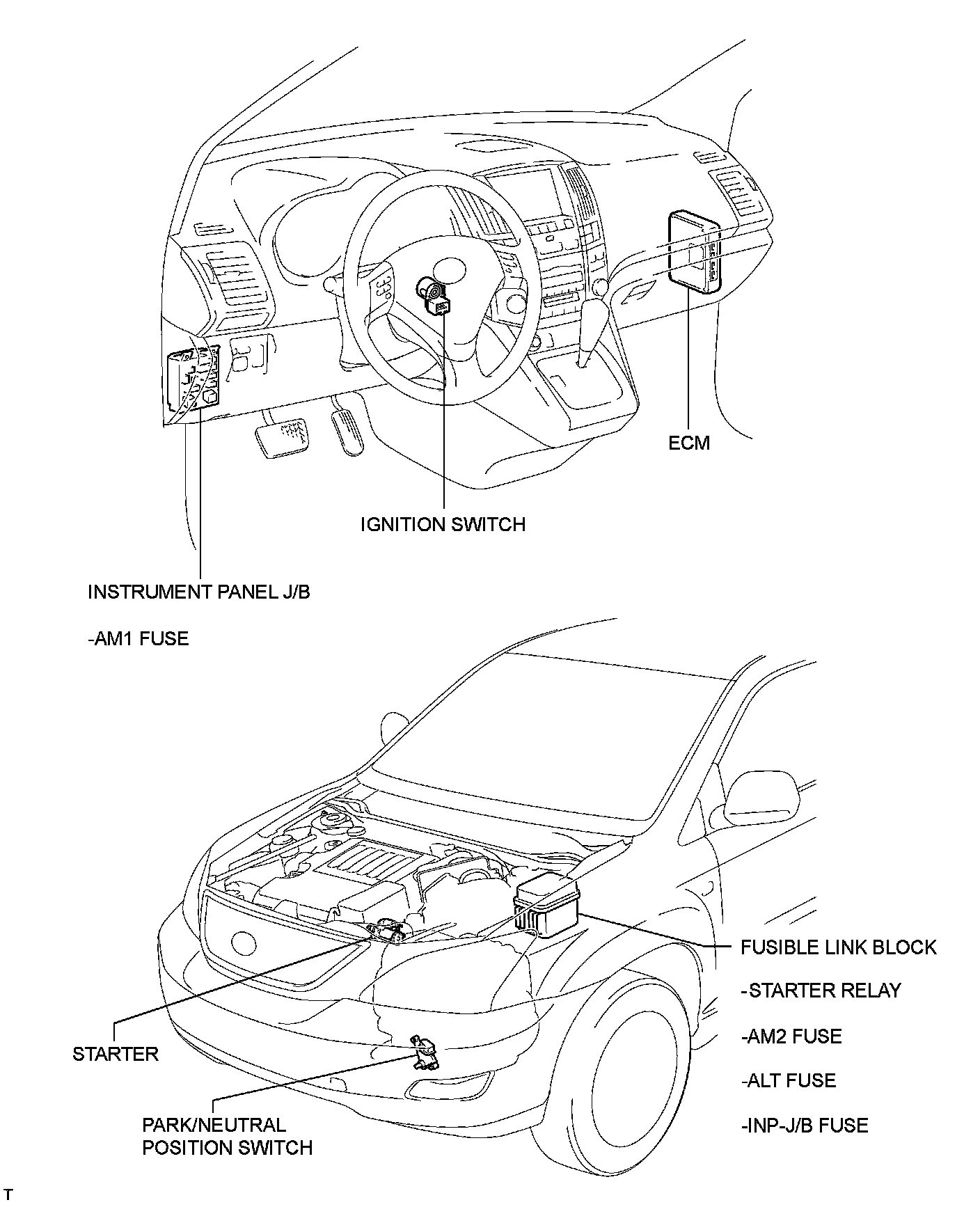 ECM

IGNITION SWITCH

INSTRUMENT PANEL J/B

-AM1 FUSE

FUSIBLE LINK BLOCK

-STARTER RELAY

-AM2 FUSE

-ALT FUSE

-INP-J/B FUSE

STARTER

PARK/NEUTRAL POSITION SWITCH

T