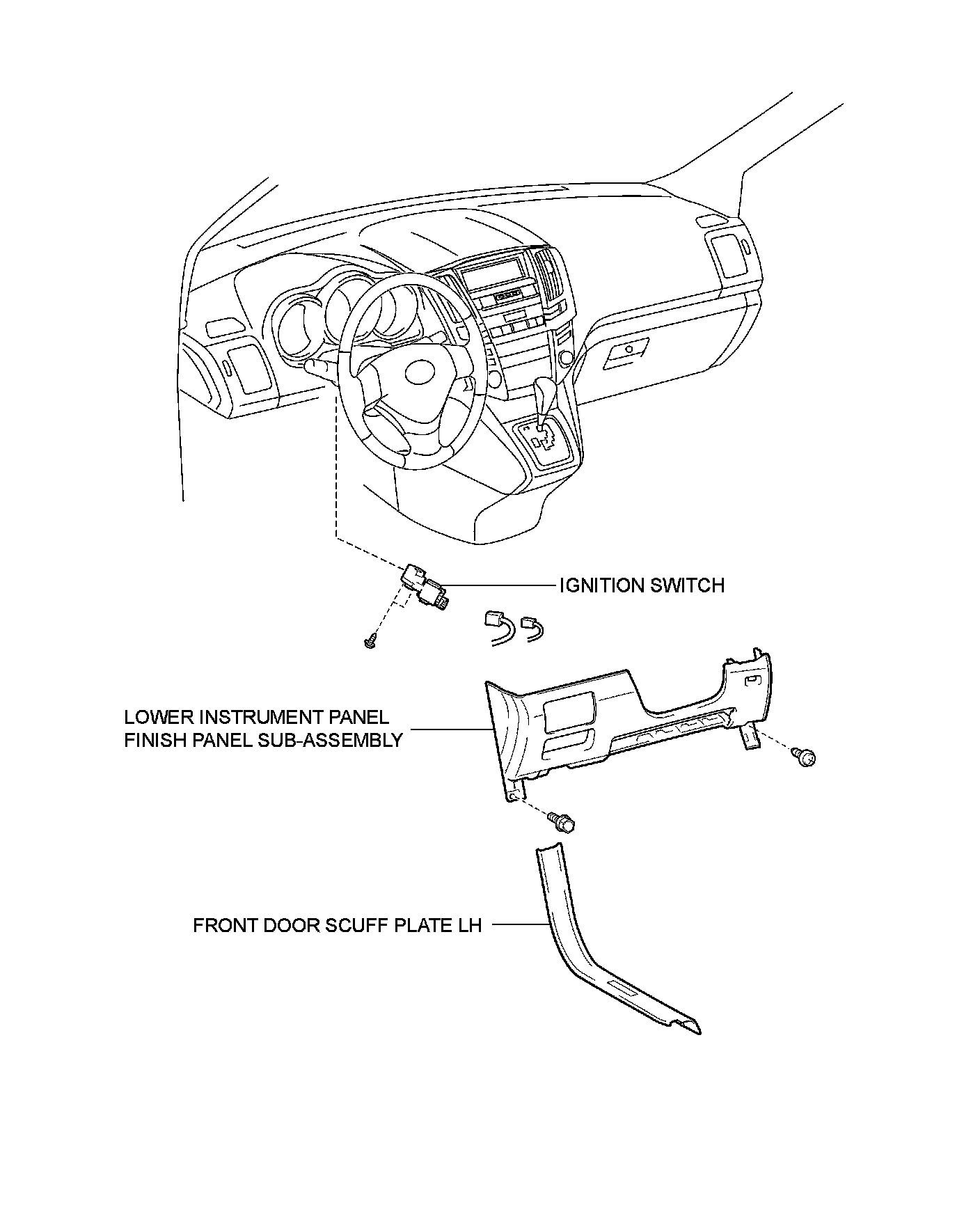 IGNITION SWITCH

LOWER INSTRUMENT PANEL
FINISH PANEL SUB-ASSEMBLY

FRONT DOOR SCUFF PLATE LH